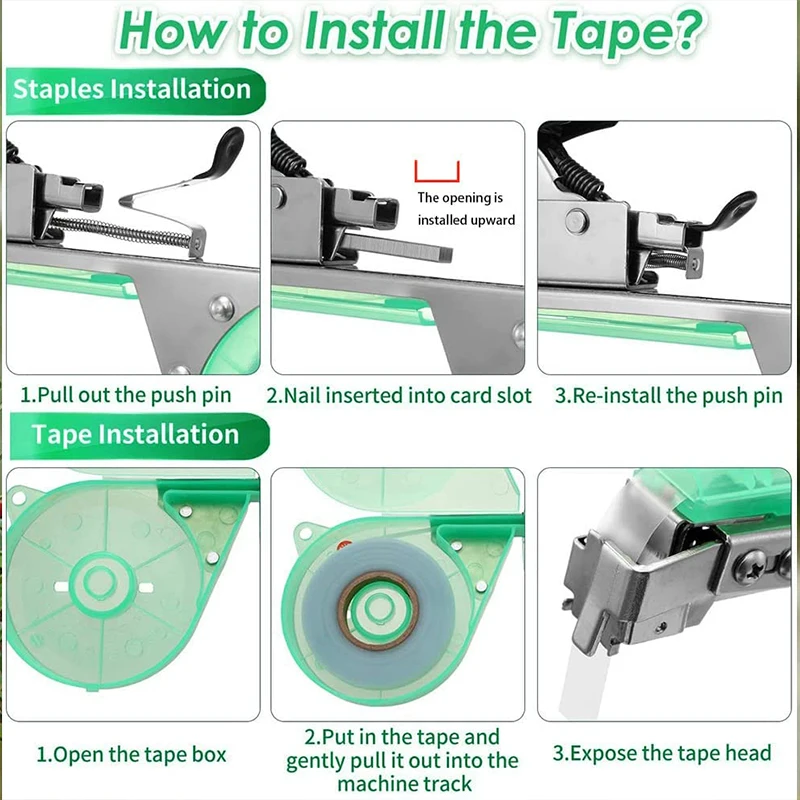 How to Install the Tape?

Staples Installation

The opening is installed upward

1.Pull out the push pin

2.Nail inserted into card slot

3.Re-install the push pin

Tape Installation

1.Open the tape box

2.Put in the tape and gently pull it out into the machine track

3.Expose the tape head