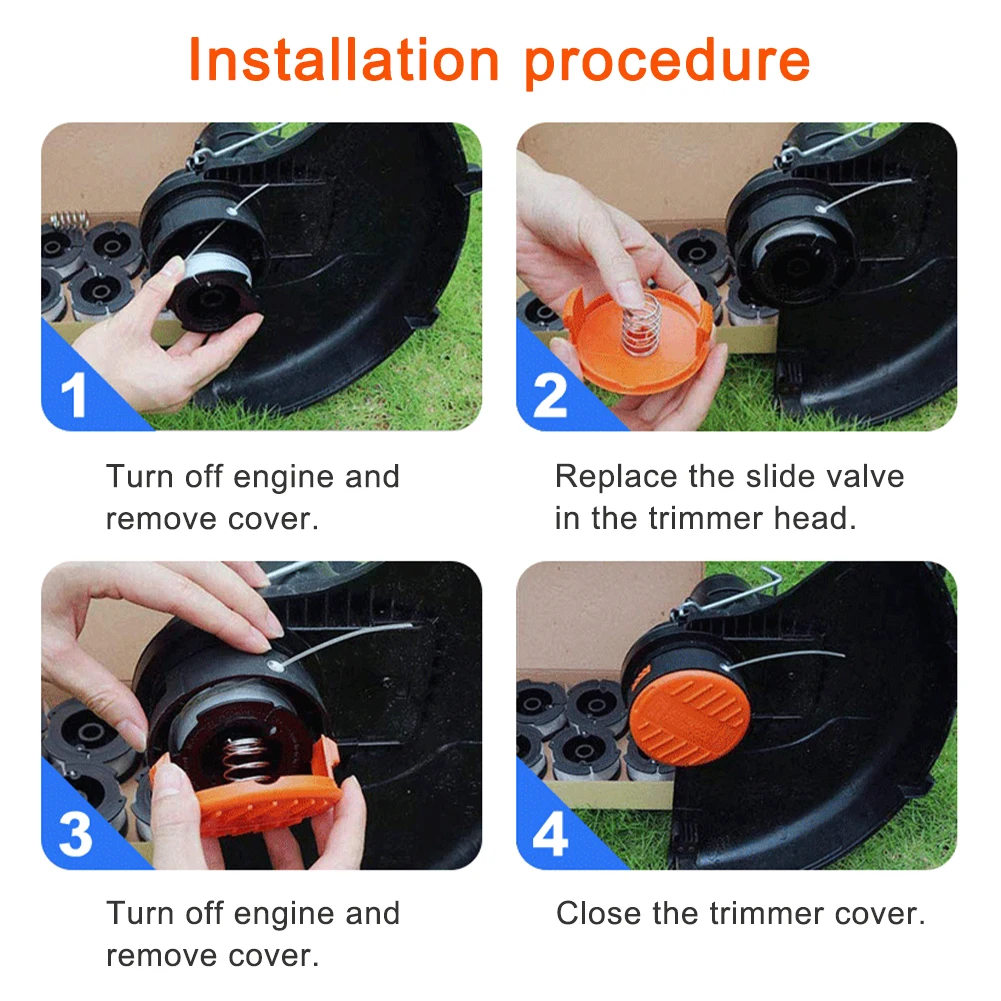 Installation procedure

1

Turn off engine and remove cover.

2

Replace the slide valve in the trimmer head.

3

Turn off engine and remove cover.

4

Close the trimmer cover.