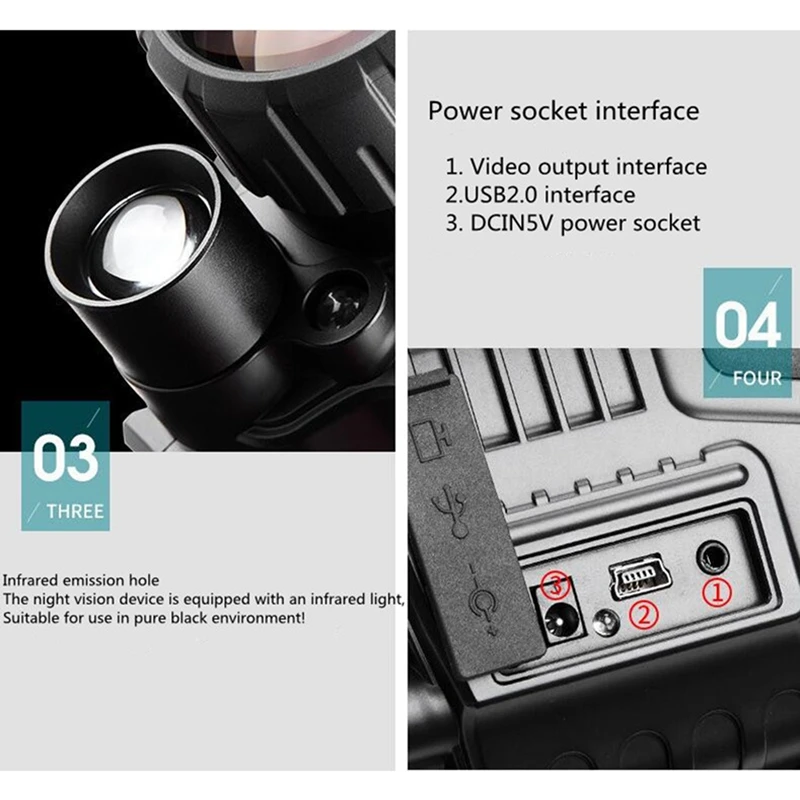 03
THREE

Infrared emission hole
The night vision device is equipped with an infrared light,
Suitable for use in pure black environment!

Power socket interface

1. Video output interface
2.USB2.0 interface
3. DCIN5V power socket

04
FOUR

③
②
①