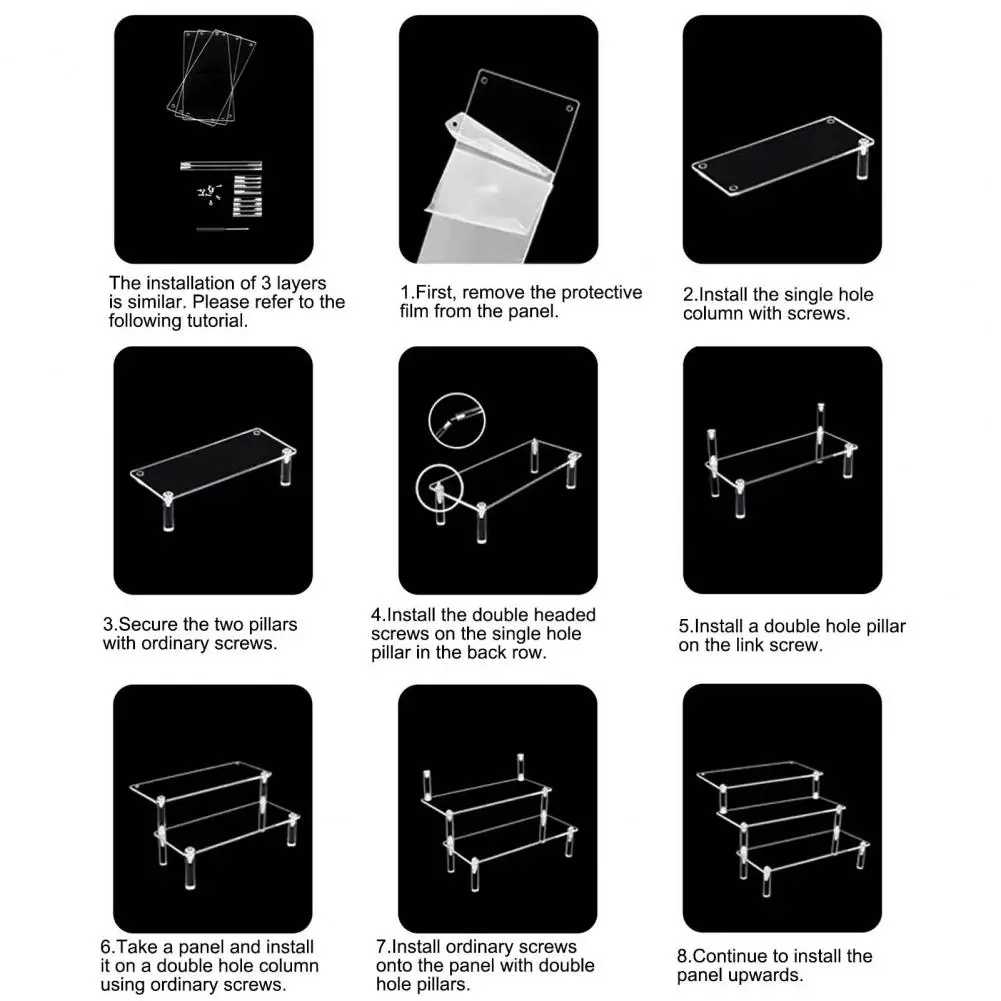 The installation of 3 layers is similar. Please refer to the following tutorial.

1.First, remove the protective film from the panel.

2.Install the single hole column with screws.

3.Secure the two pillars with ordinary screws.

4.Install the double headed screws on the single hole pillar in the back row.

5.Install a double hole pillar on the link screw.

6.Take a panel and install it on a double hole column using ordinary screws.

7.Install ordinary screws onto the panel with double hole pillars.

8.Continue to install the panel upwards.