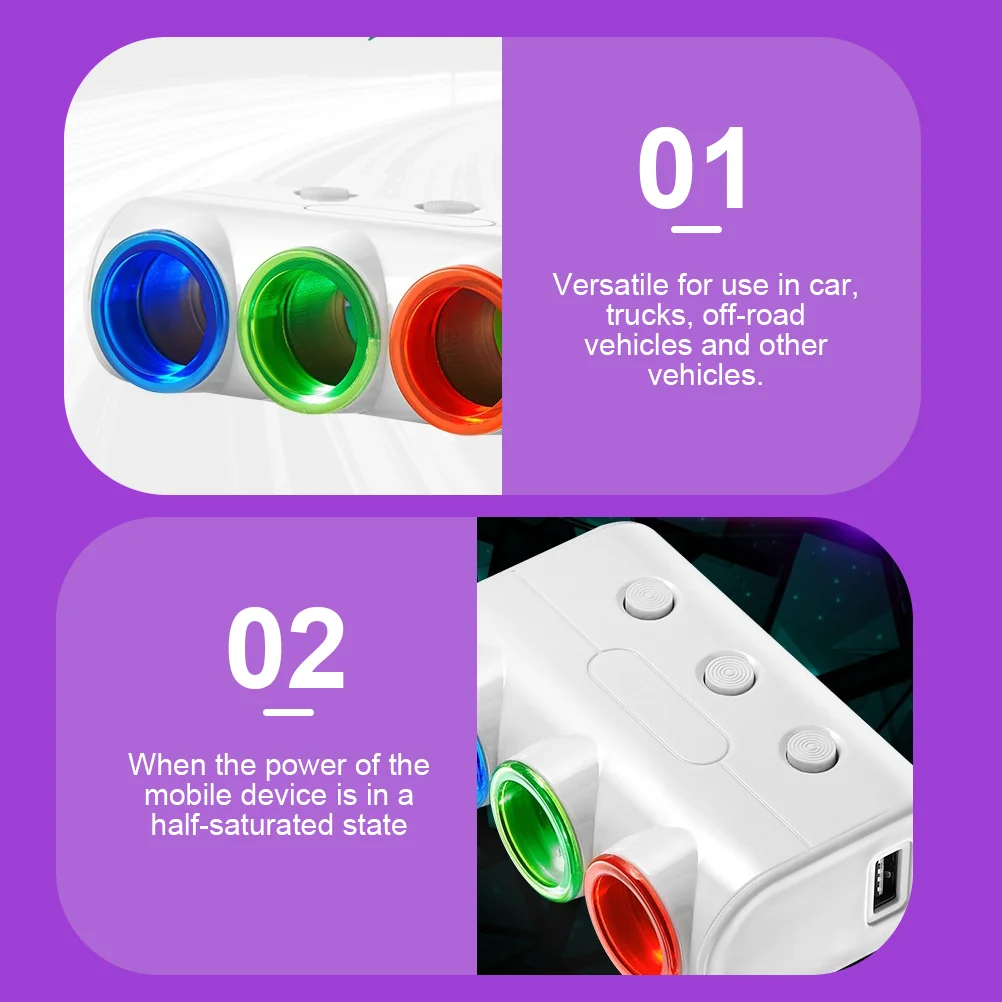 01

Versatile for use in car, trucks, off-road vehicles and other vehicles.

02

When the power of the mobile device is in a half-saturated state