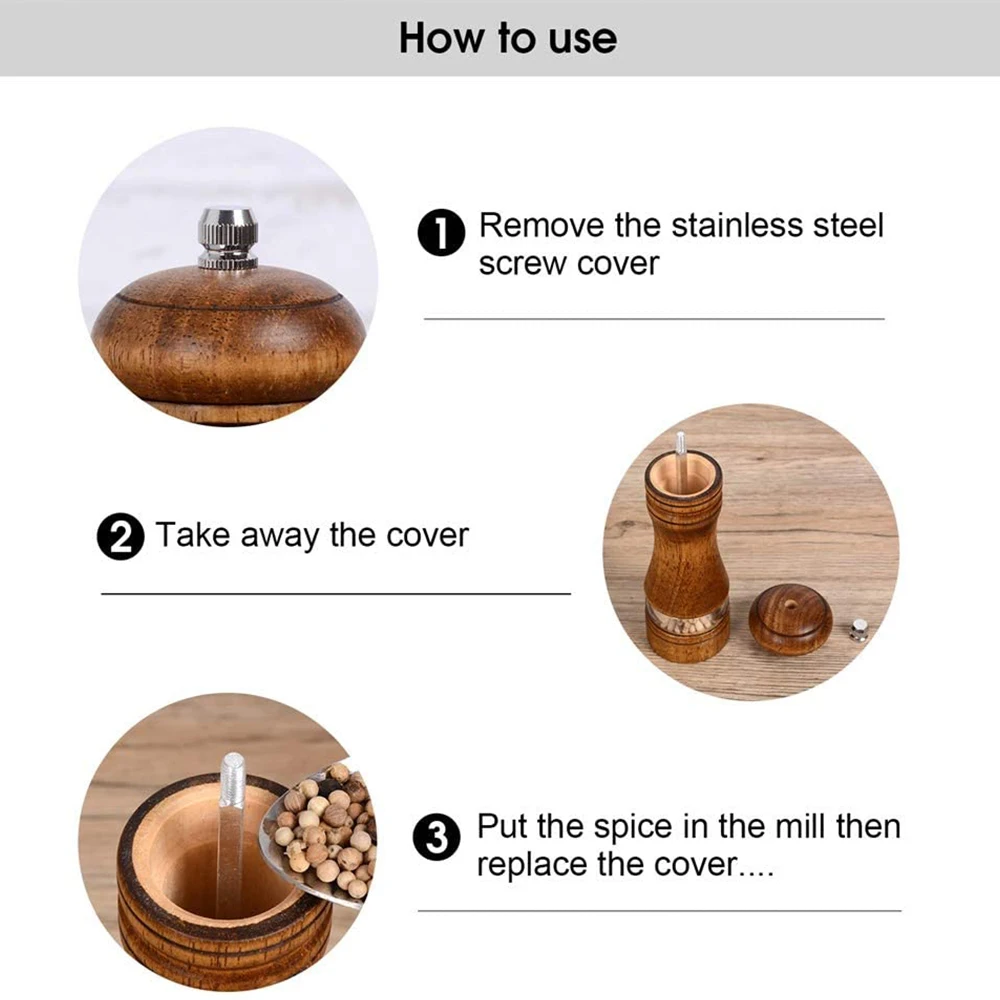 How to use

1 Remove the stainless steel screw cover

2 Take away the cover

3 Put the spice in the mill then replace the cover....