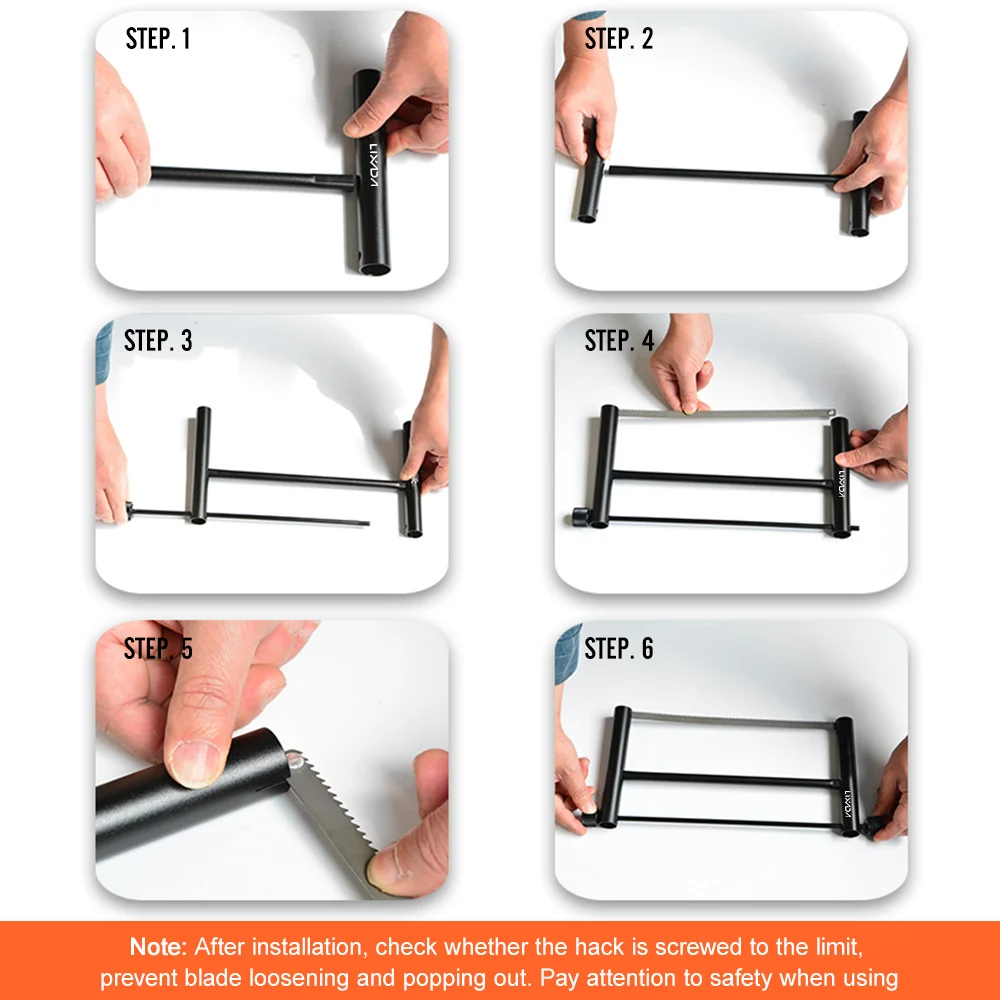 STEP. 1

LIXADA

STEP. 2

STEP. 3

STEP. 4

LIXADA

STEP. 5

STEP. 6

LIXADA

Note: After installation, check whether the hack is screwed to the limit, prevent blade loosening and popping out. Pay attention to safety when using