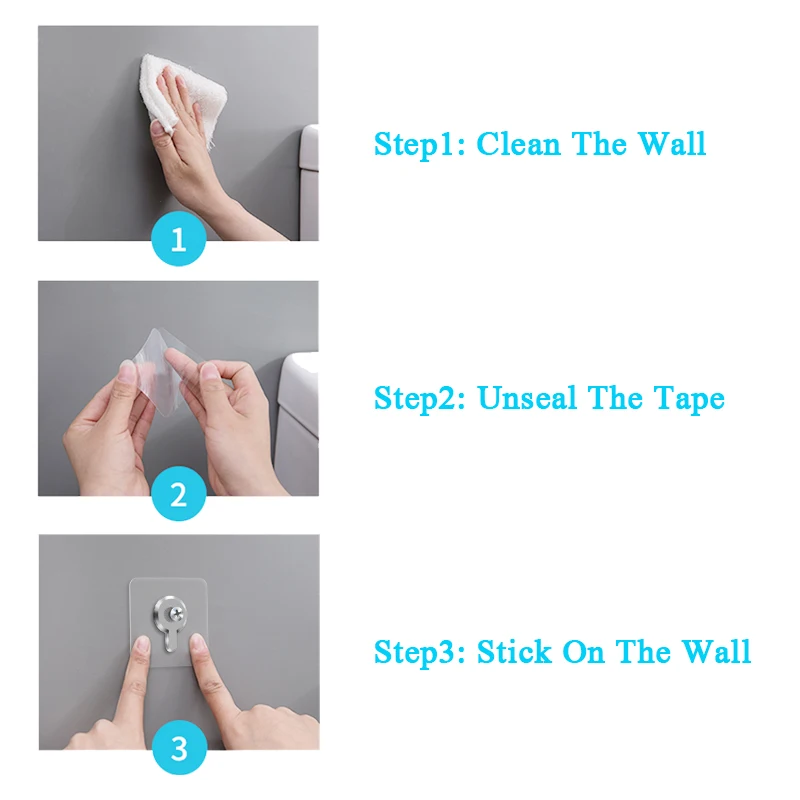 1

Step1: Clean The Wall

2

Step2: Unseal The Tape

3

Step3: Stick On The Wall