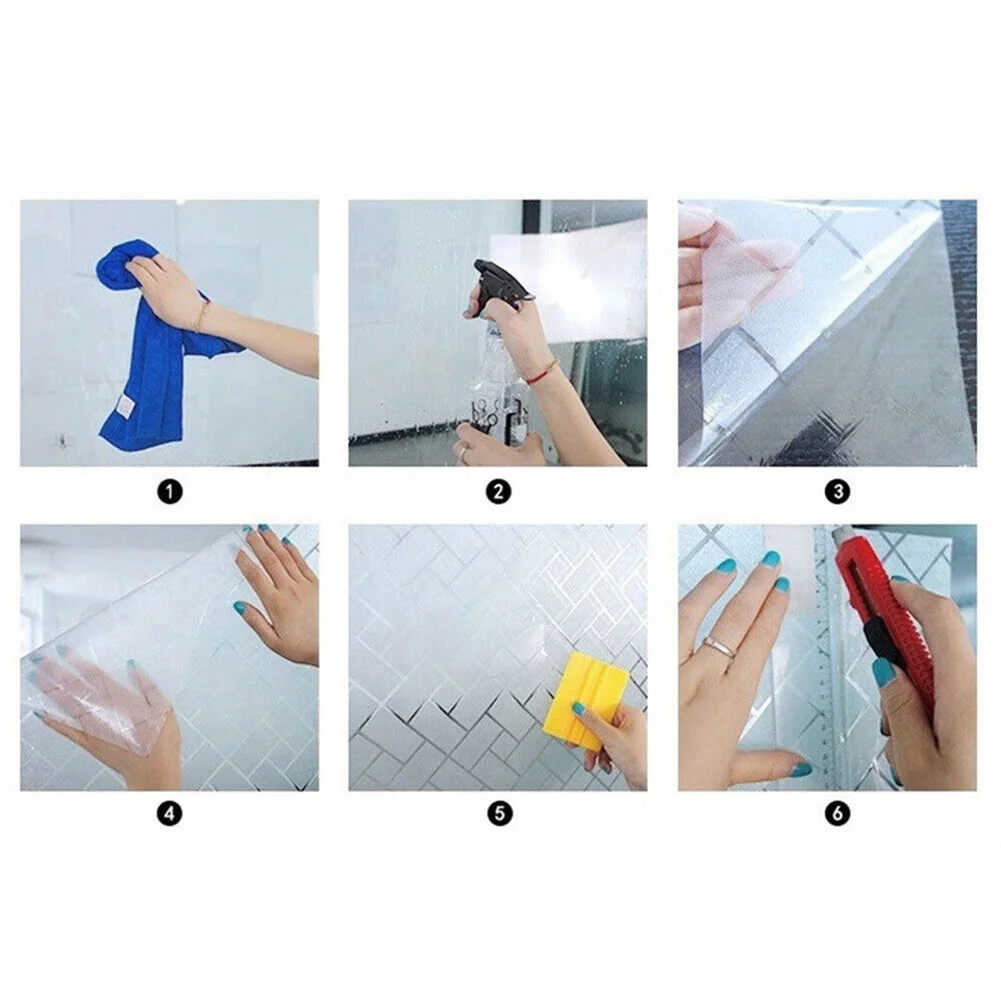 1

2

3

4

5

6