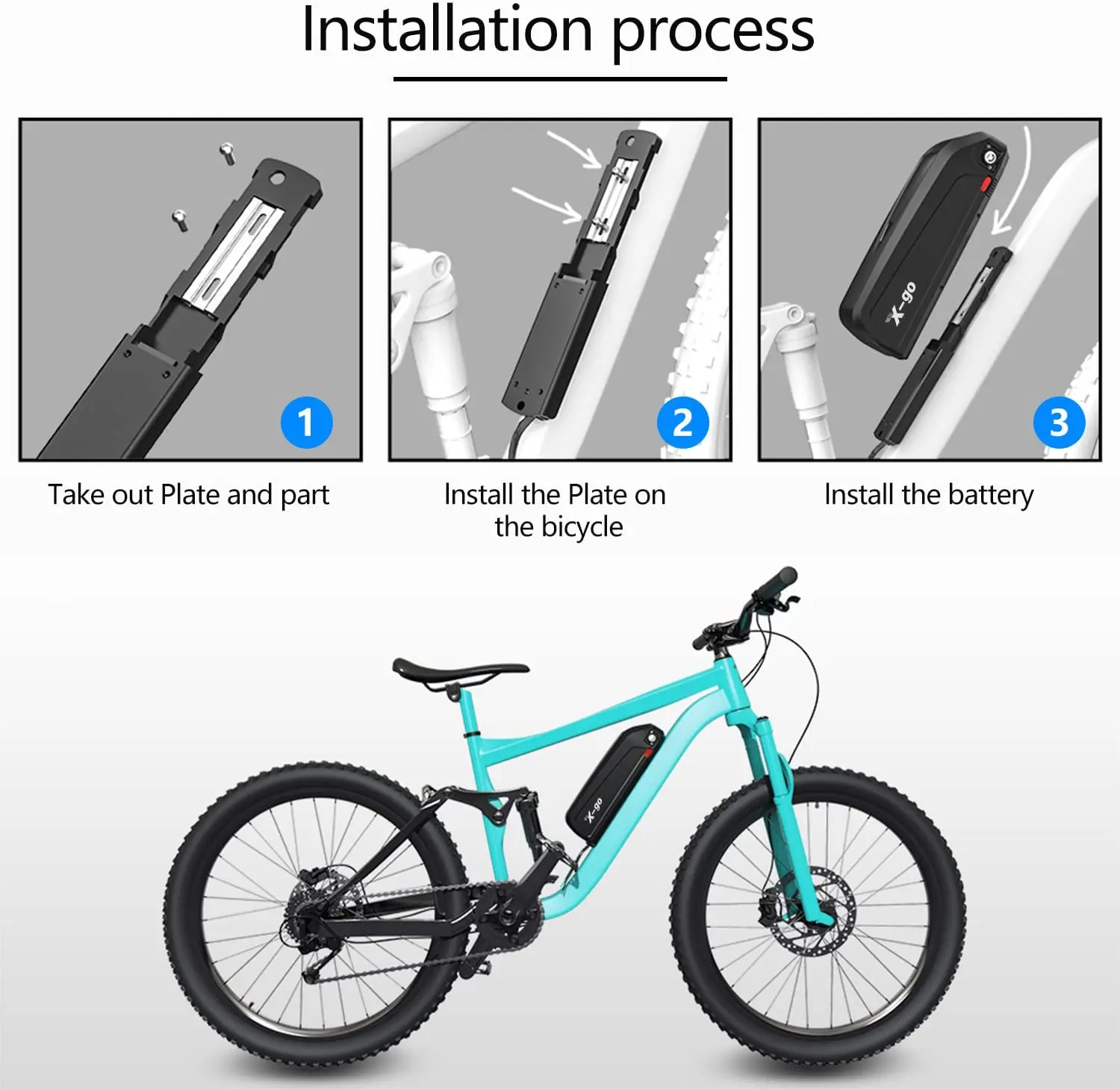 Installation process

1

Take out Plate and part

2

Install the Plate on the bicycle

X-go

3

Install the battery

X-go