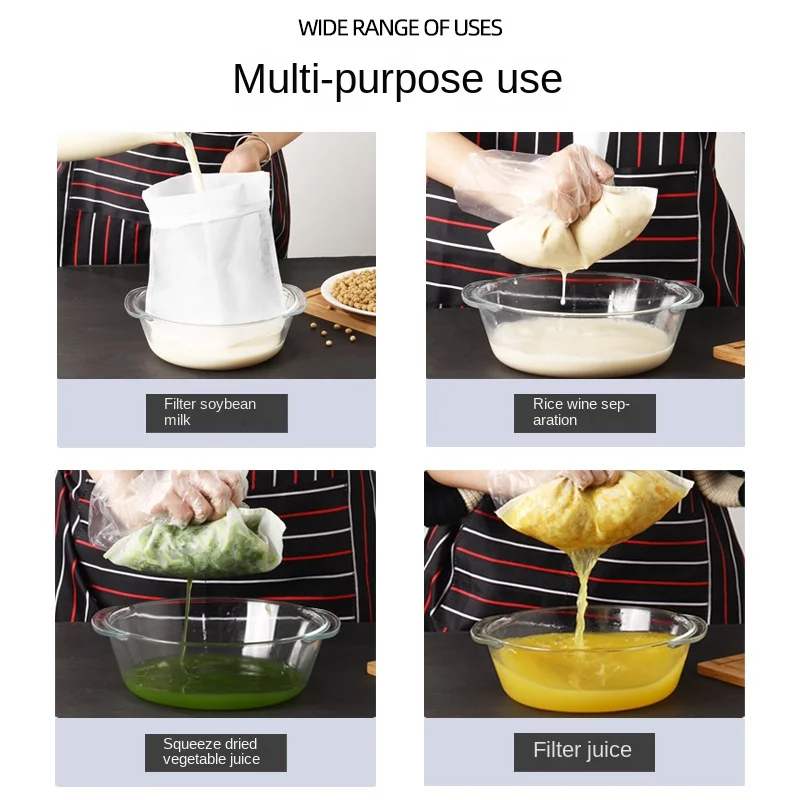 WIDE RANGE OF USES

Multi-purpose use

Filter soybean milk

Rice wine separation

Squeeze dried vegetable juice

Filter juice