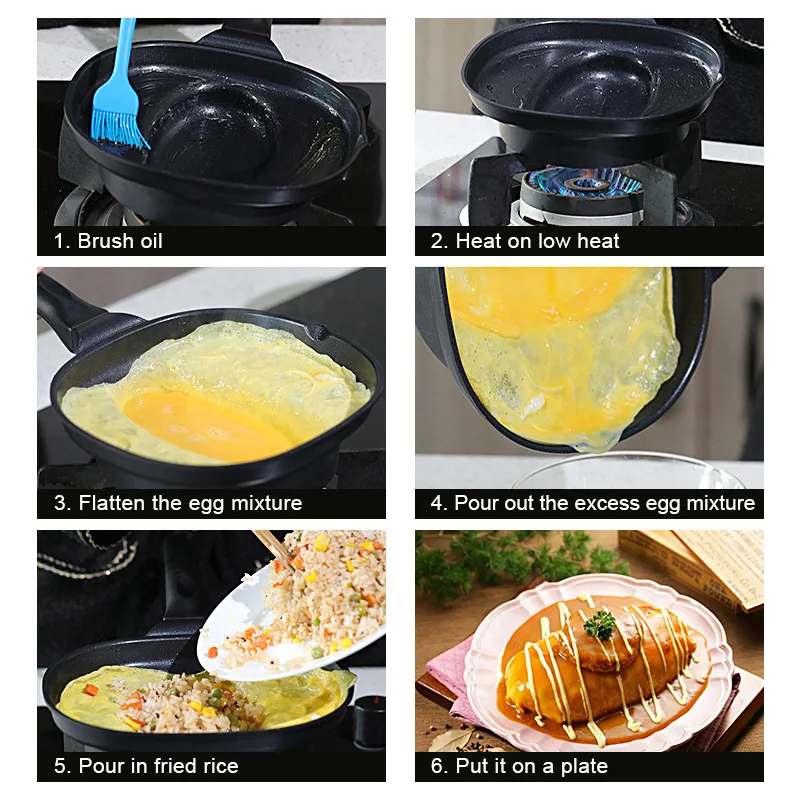 1. Brush oil

2. Heat on low heat

3. Flatten the egg mixture

4. Pour out the excess egg mixture

5. Pour in fried rice

6. Put it on a plate