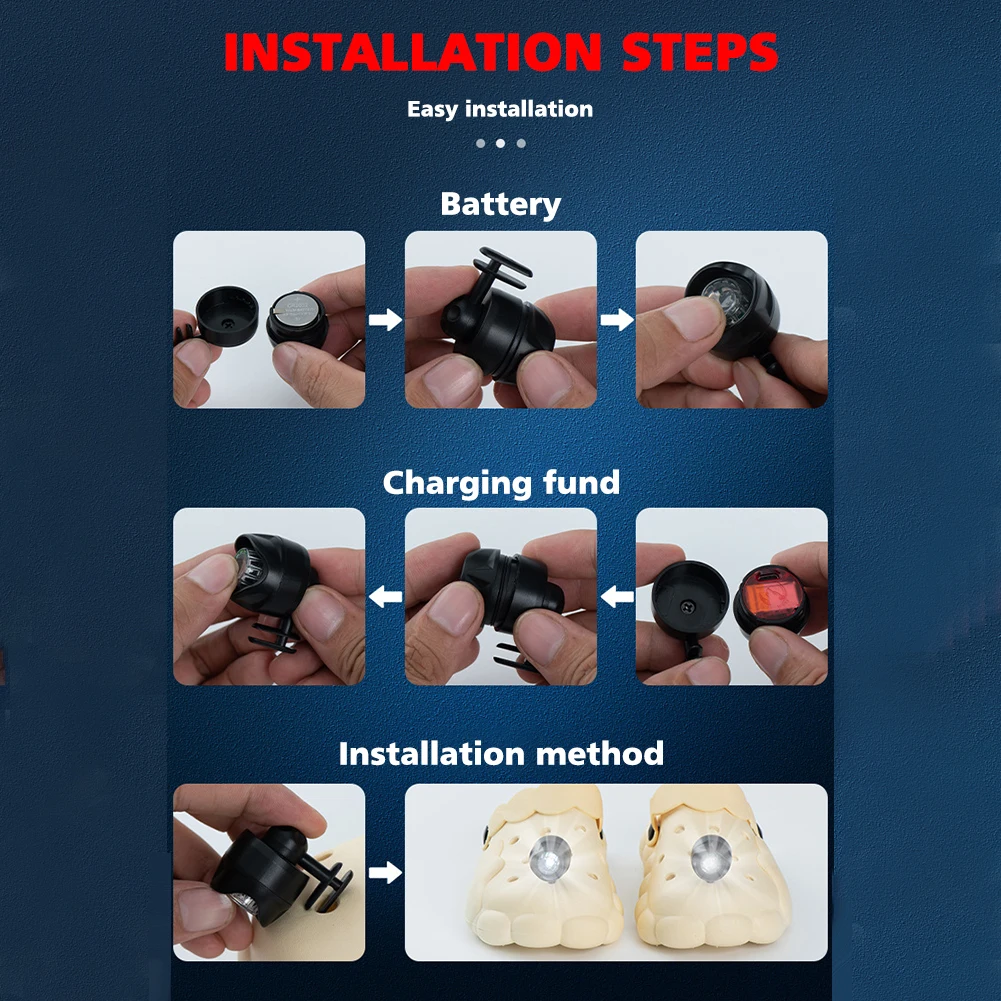 INSTALLATION STEPS

Easy installation

Battery

Charging fund

Installation method