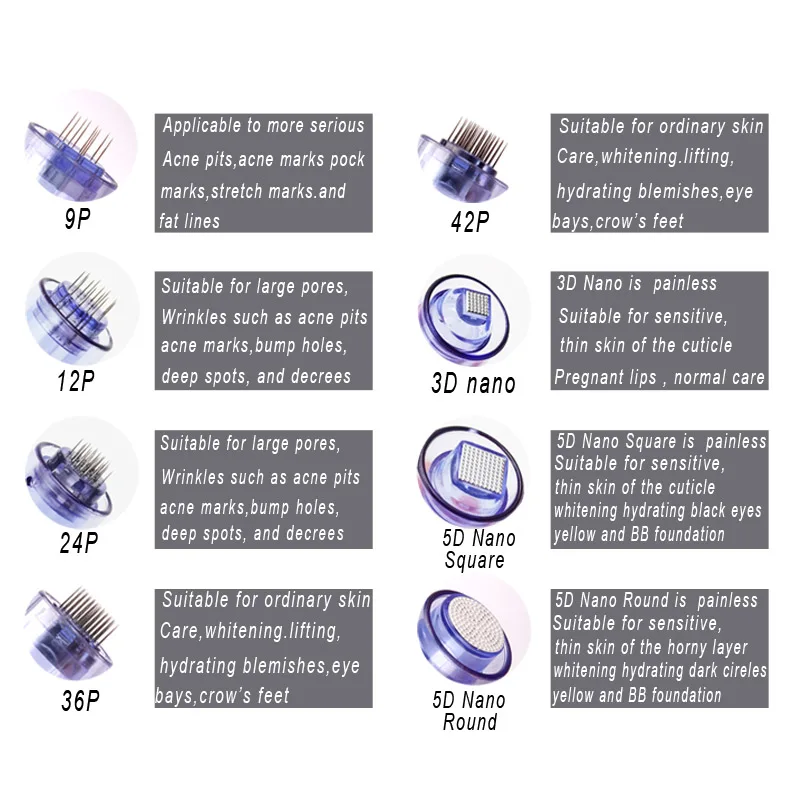 9P

Applicable to more serious Acne pits,acne marks pock marks,stretch marks.and fat lines

12P

Suitable for large pores, Wrinkles such as acne pits acne marks,bump holes, deep spots, and decrees

24P

Suitable for large pores, Wrinkles such as acne pits acne marks,bump holes, deep spots, and decrees

36P

Suitable for ordinary skin Care,whitening.lifting, hydrating blemishes,eye bays,crow's feet

42P

Suitable for ordinary skin Care,whitening.lifting, hydrating blemishes,eye bays,crow's feet

3D nano

3D Nano is painless Suitable for sensitive, thin skin of the cuticle Pregnant lips , normal care

5D Nano Square

5D Nano Square is painless Suitable for sensitive, thin skin of the cuticle whitening hydrating black eyes yellow and BB foundation

5D Nano Round

5D Nano Round is painless Suitable for sensitive, thin skin of the horny layer whitening hydrating dark cireles yellow and BB foundation