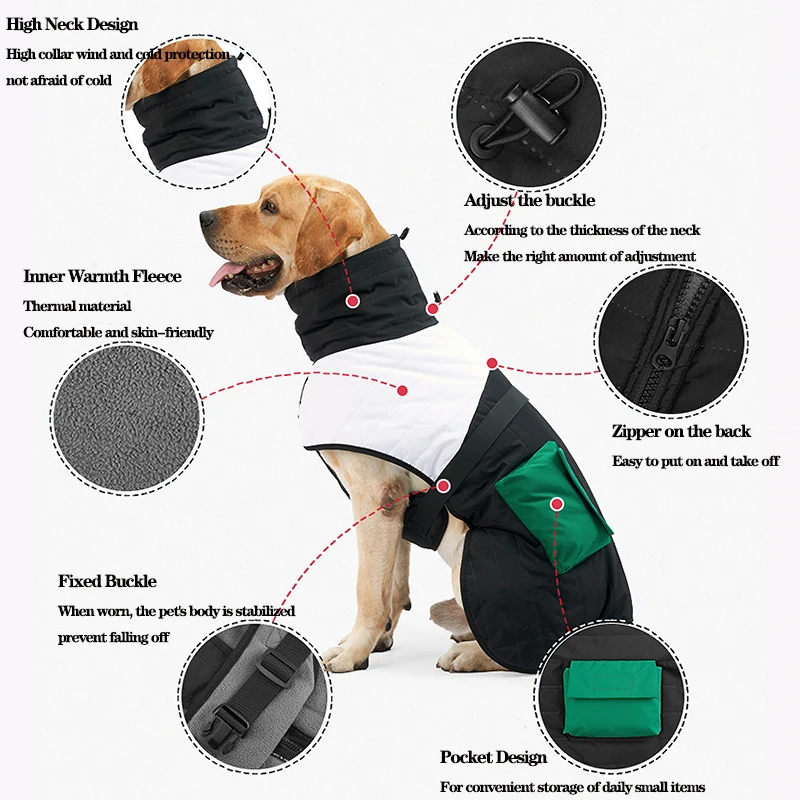 High Neck Design

High collar wind and cold protection not afraid of cold

Adjust the buckle

According to the thickness of the neck Make the right amount of adjustment

Inner Warmth Fleece

Thermal material

Comfortable and skin-friendly

Zipper on the back

Easy to put on and take off

Fixed Buckle

When worn, the pet's body is stabilized prevent falling off

Pocket Design

For convenient storage of daily small items