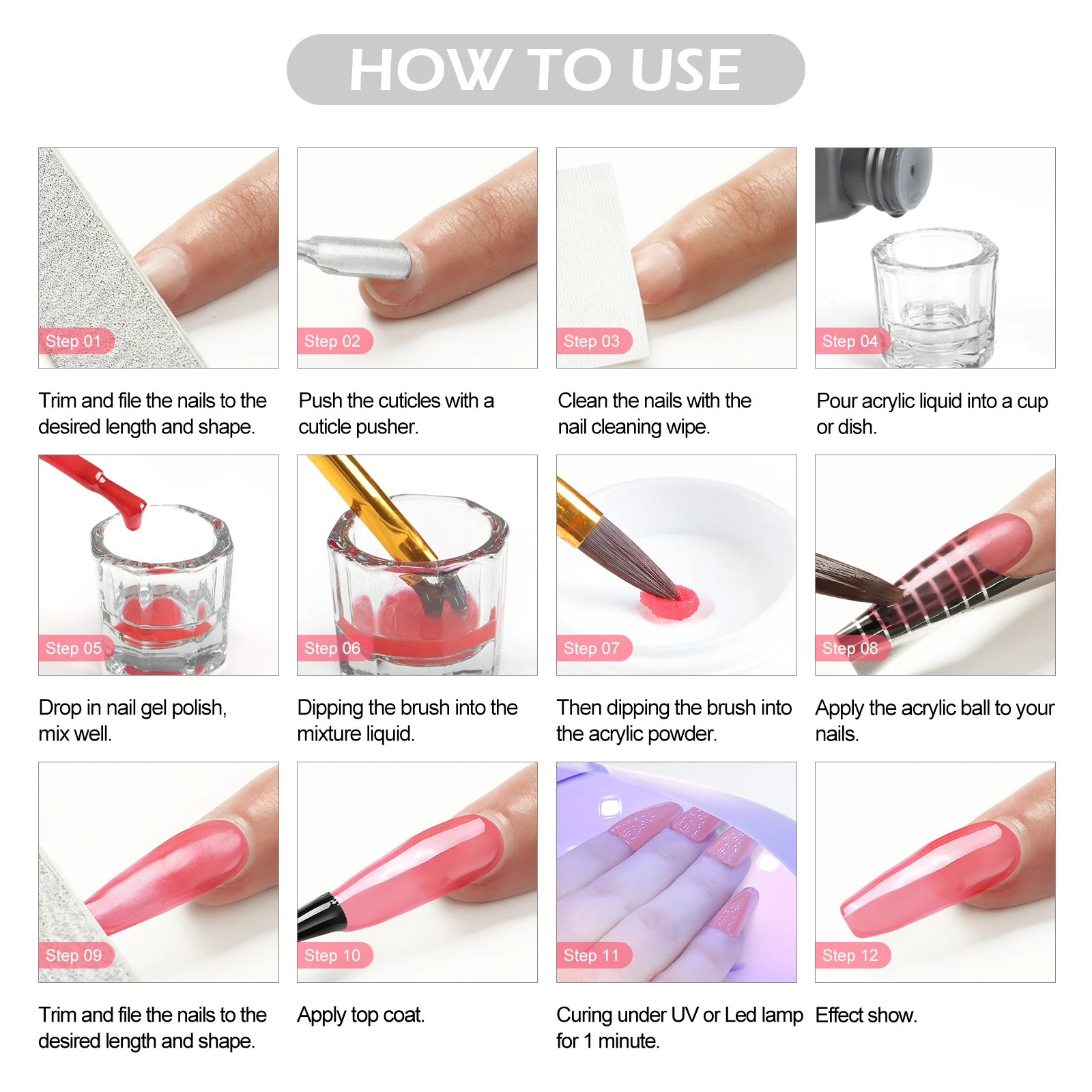 HOW TO USE

Step 01
Trim and file the nails to the desired length and shape.

Step 02
Push the cuticles with a cuticle pusher.

Step 03
Clean the nails with the nail cleaning wipe.

Step 04
Pour acrylic liquid into a cup or dish.

Step 05
Drop in nail gel polish, mix well.

Step 06
Dipping the brush into the mixture liquid.

Step 07
Then dipping the brush into the acrylic powder.

Step 08
Apply the acrylic ball to your nails.

Step 09
Trim and file the nails to the desired length and shape.

Step 10
Apply top coat.

Step 11
Curing under UV or Led lamp for 1 minute.

Step 12
Effect show.