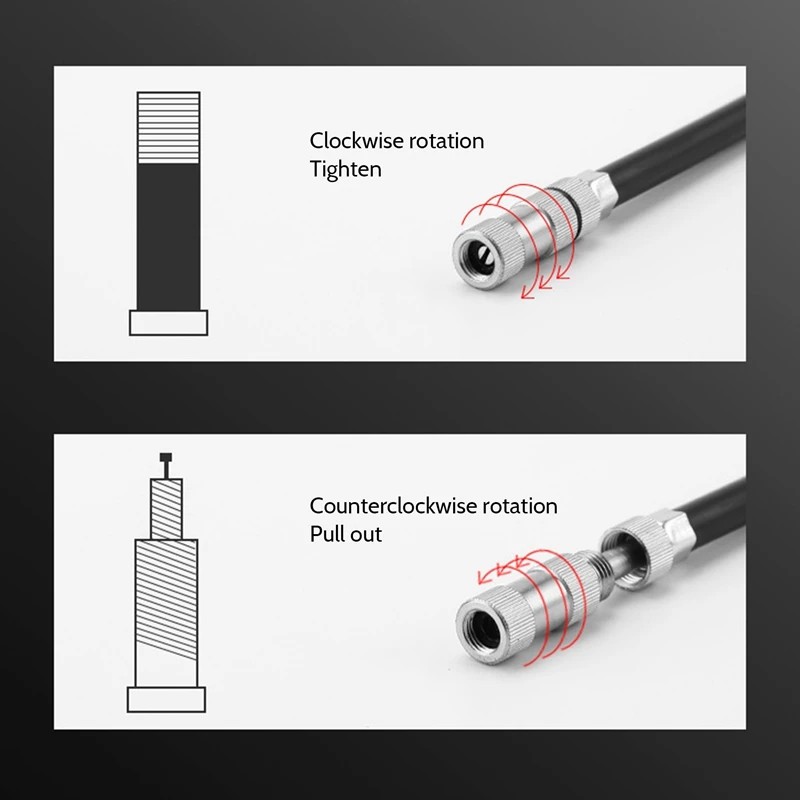 Clockwise rotation
Tighten

Counterclockwise rotation
Pull out