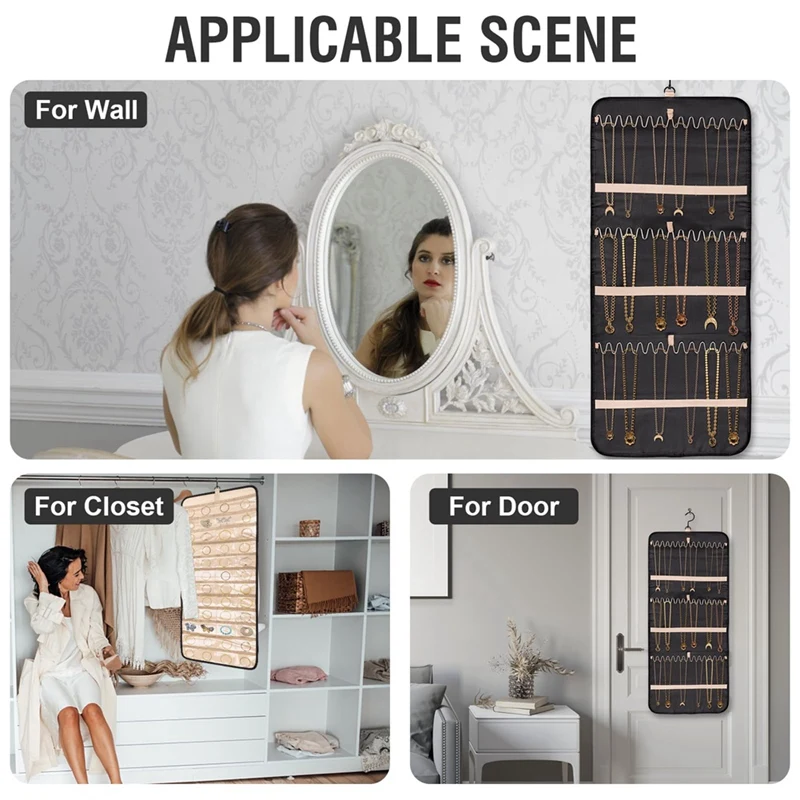 APPLICABLE SCENE

For Wall

For Closet

For Door