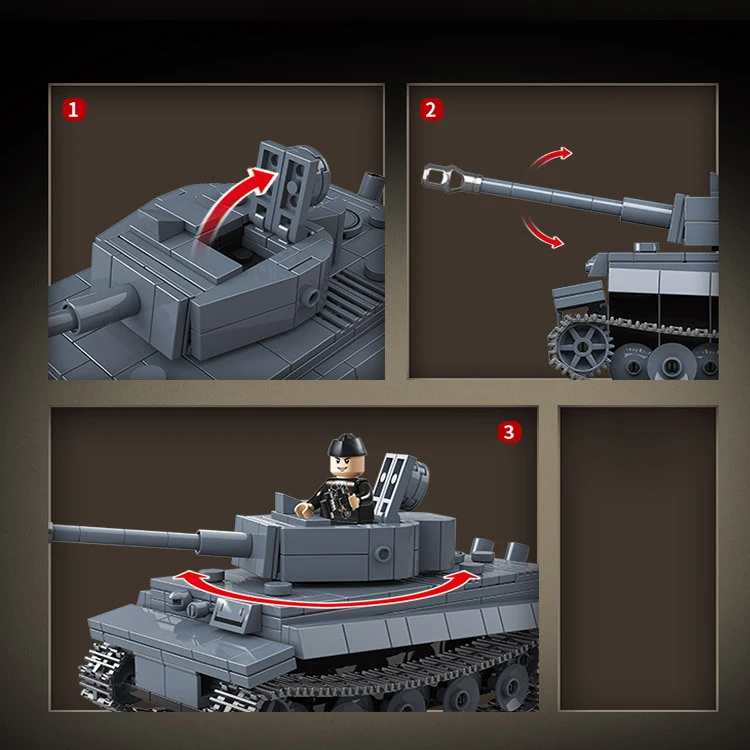 1

2

3