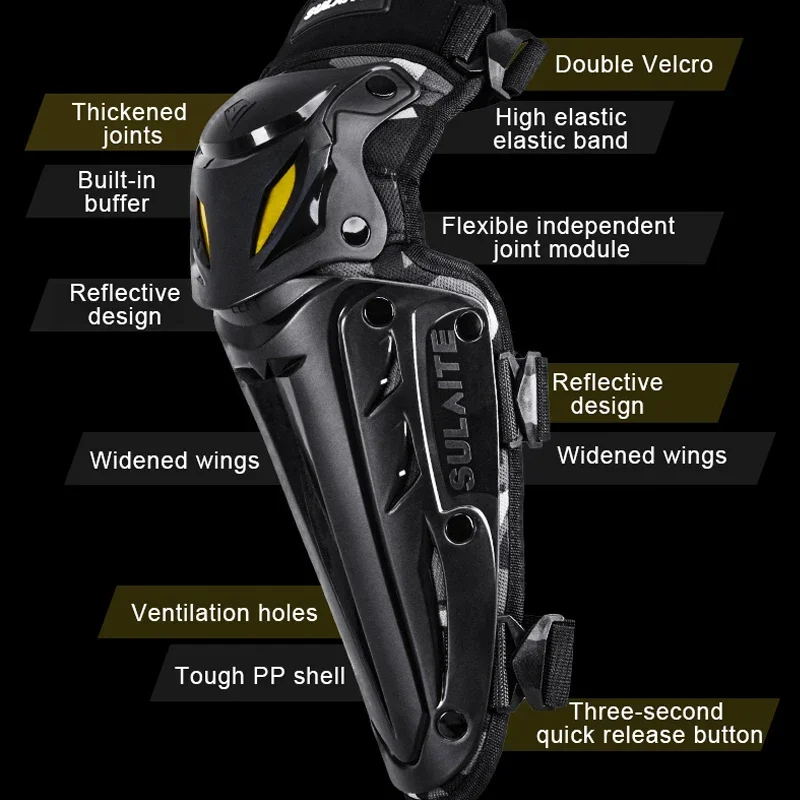 Thickened joints

Built-in buffer

Reflective design

Widened wings

Ventilation holes

Tough PP shell

Double Velcro

High elastic elastic band

Flexible independent joint module

SULAITE

Reflective design

Widened wings

Three-second quick release button