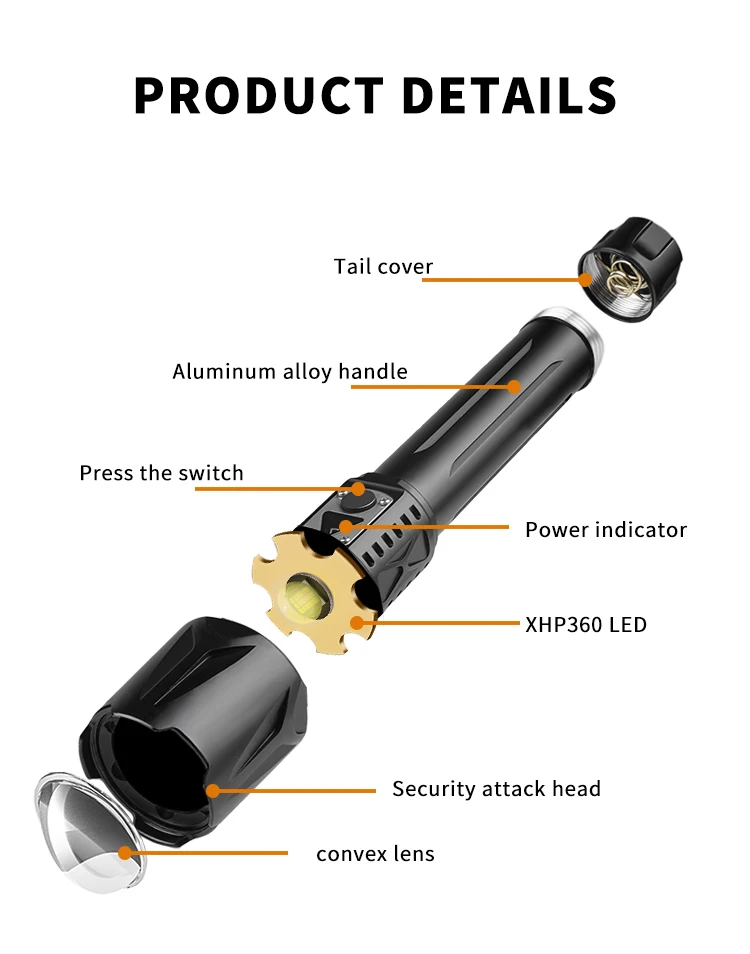 PRODUCT DETAILS

Tail cover

Aluminum alloy handle

Press the switch

Power indicator

XHP360 LED

Security attack head

convex lens