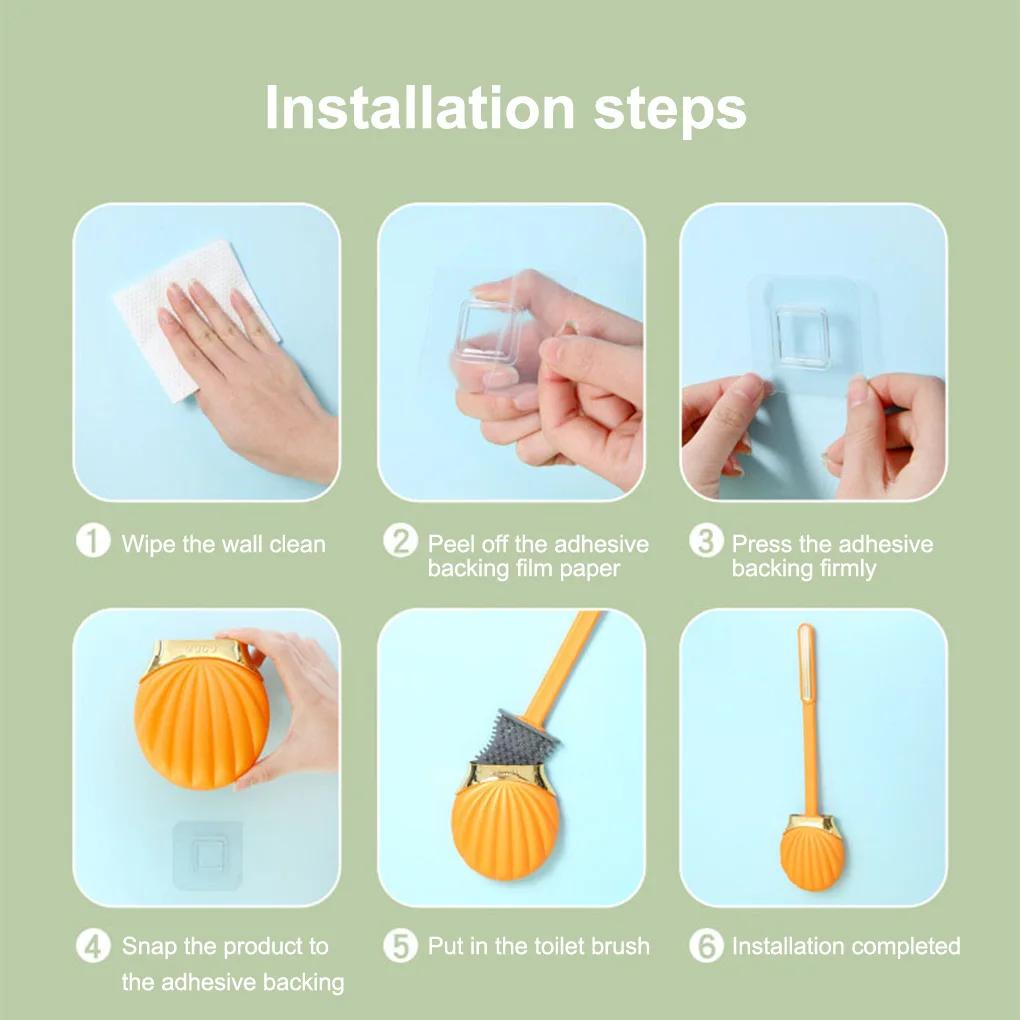 Installation steps

1 Wipe the wall clean

2 Peel off the adhesive backing film paper

3 Press the adhesive backing firmly

4 Snap the product to the adhesive backing

5 Put in the toilet brush

6 Installation completed