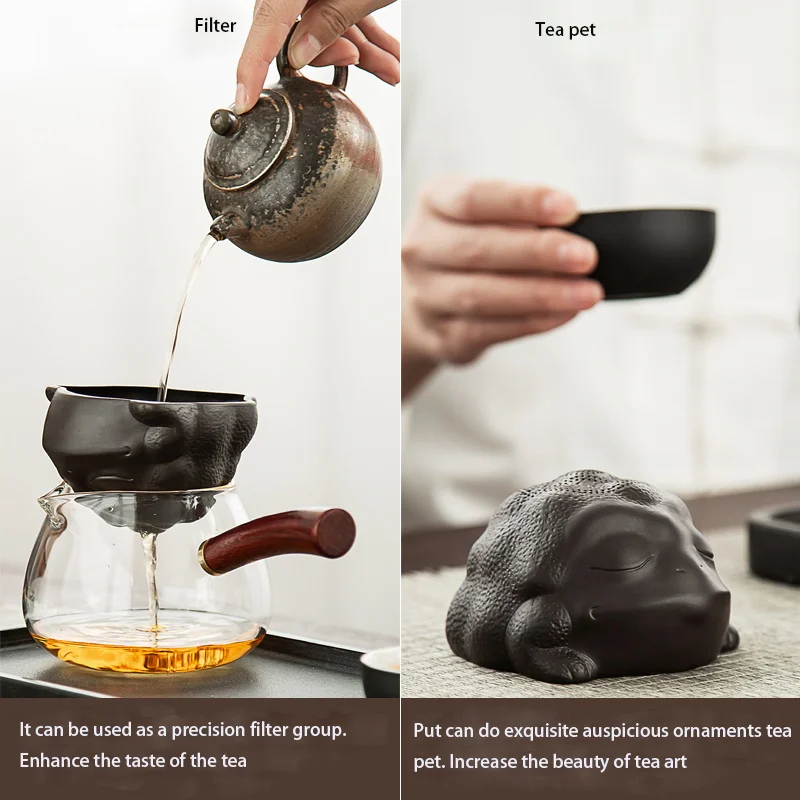 Filter

It can be used as a precision filter group.
Enhance the taste of the tea

Tea pet

Put can do exquisite auspicious ornaments tea pet. Increase the beauty of tea art