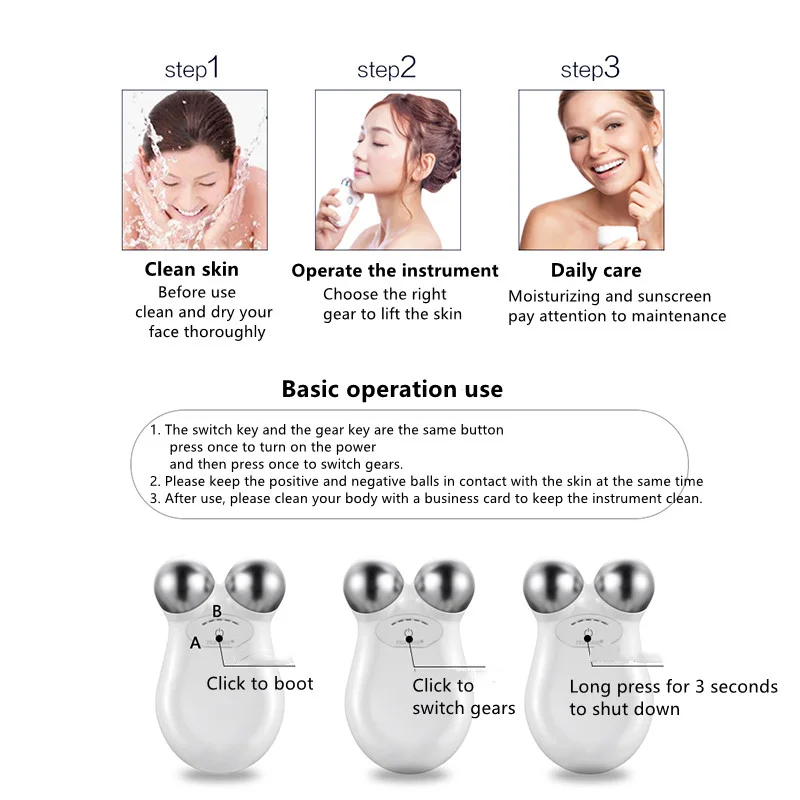 step1

Clean skin
Before use clean and dry your face thoroughly

step2

Operate the instrument
Choose the right gear to lift the skin

step3

Daily care
Moisturizing and sunscreen pay attention to maintenance

Basic operation use

1. The switch key and the gear key are the same button press once to turn on the power and then press once to switch gears.
2. Please keep the positive and negative balls in contact with the skin at the same time
3. After use, please clean your body with a business card to keep the instrument clean.

B
A
Click to boot

Click to switch gears

Long press for 3 seconds to shut down