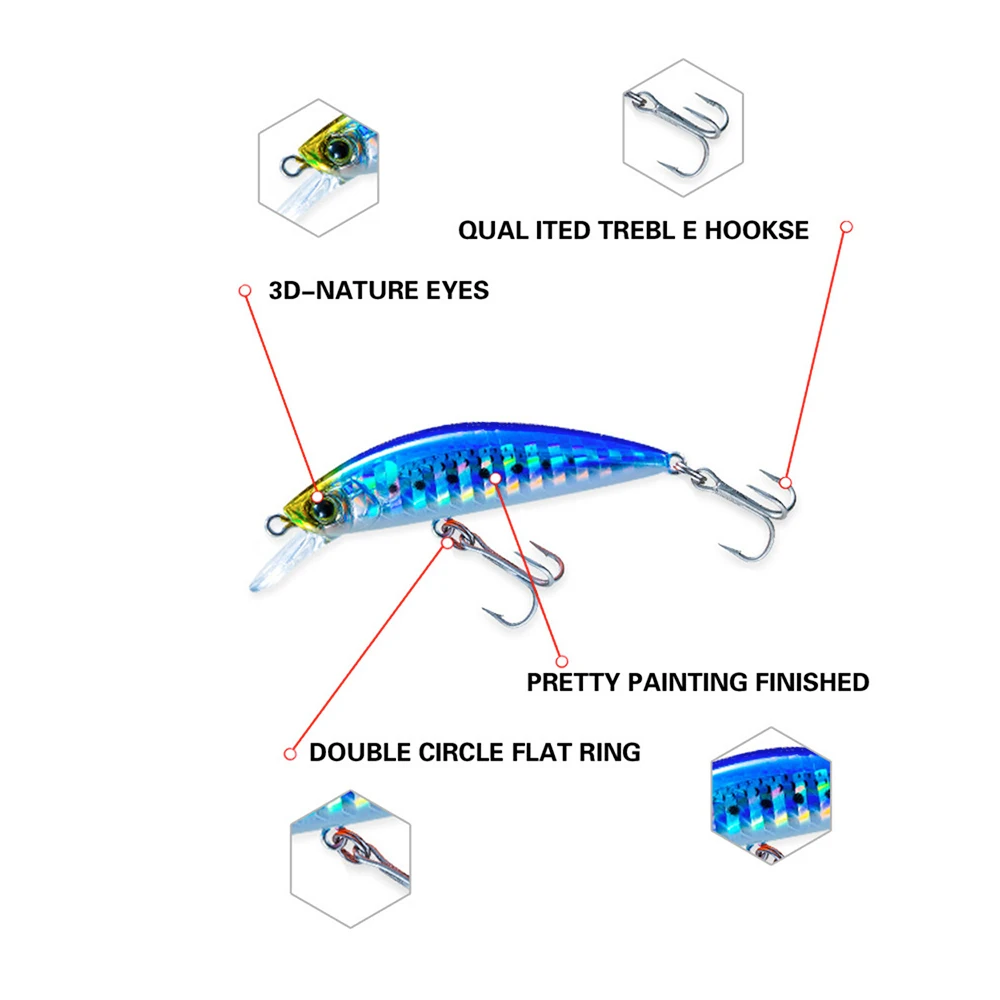 QUAL ITED TREBL E HOOKSE

3D-NATURE EYES

PRETTY PAINTING FINISHED

DOUBLE CIRCLE FLAT RING