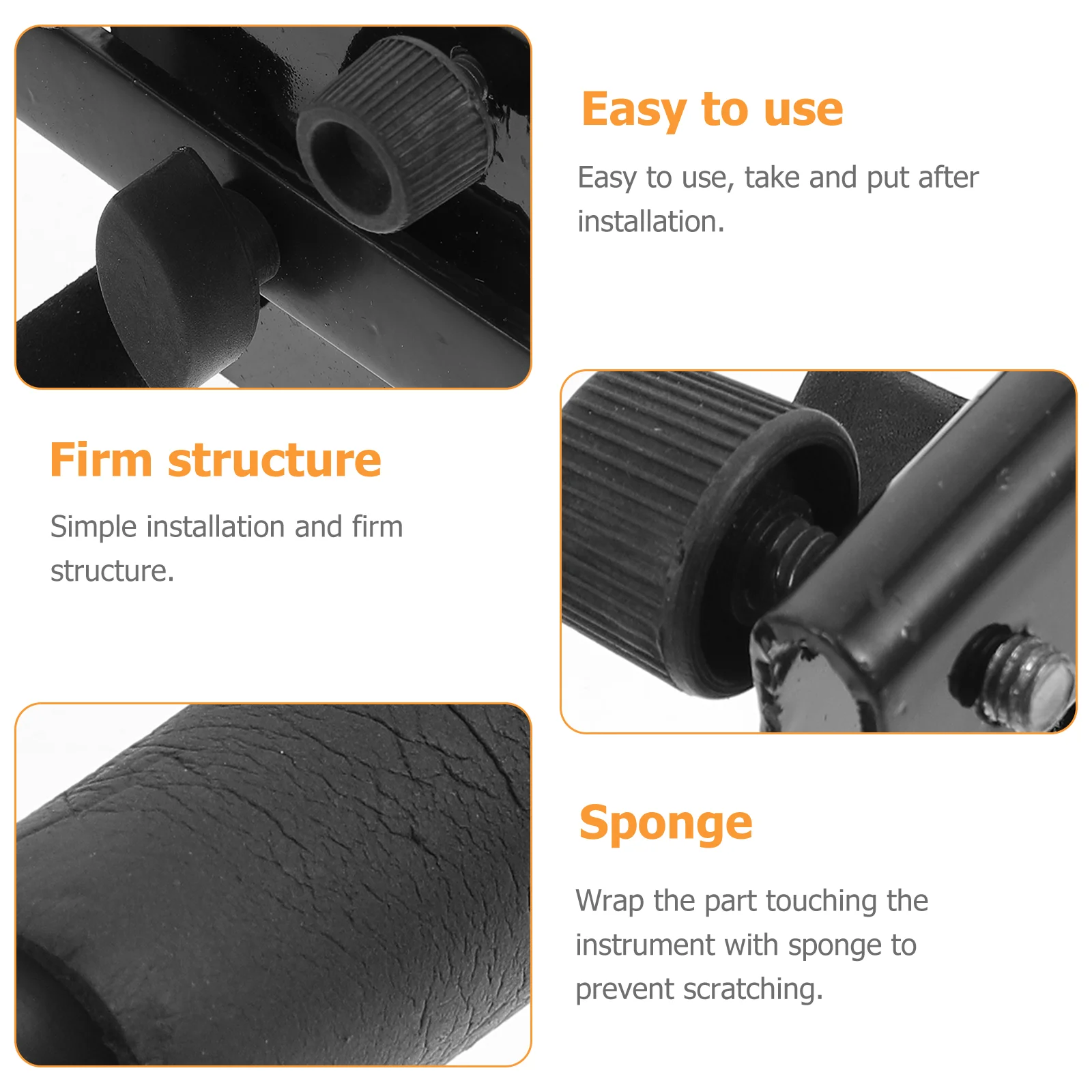 Easy to use

Easy to use, take and put after installation.

Firm structure

Simple installation and firm structure.

Sponge

Wrap the part touching the instrument with sponge to prevent scratching.