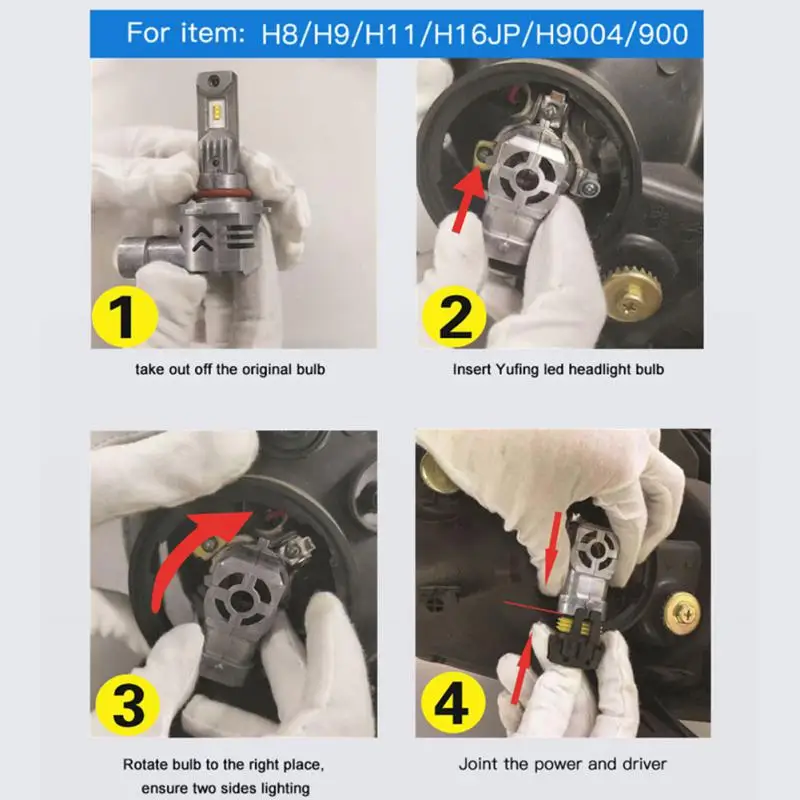 For item: H8/H9/H11/H16JP/H9004/900

1

take out off the original bulb

2

Insert Yufing led headlight bulb

3

Rotate bulb to the right place, ensure two sides lighting

4

Joint the power and driver