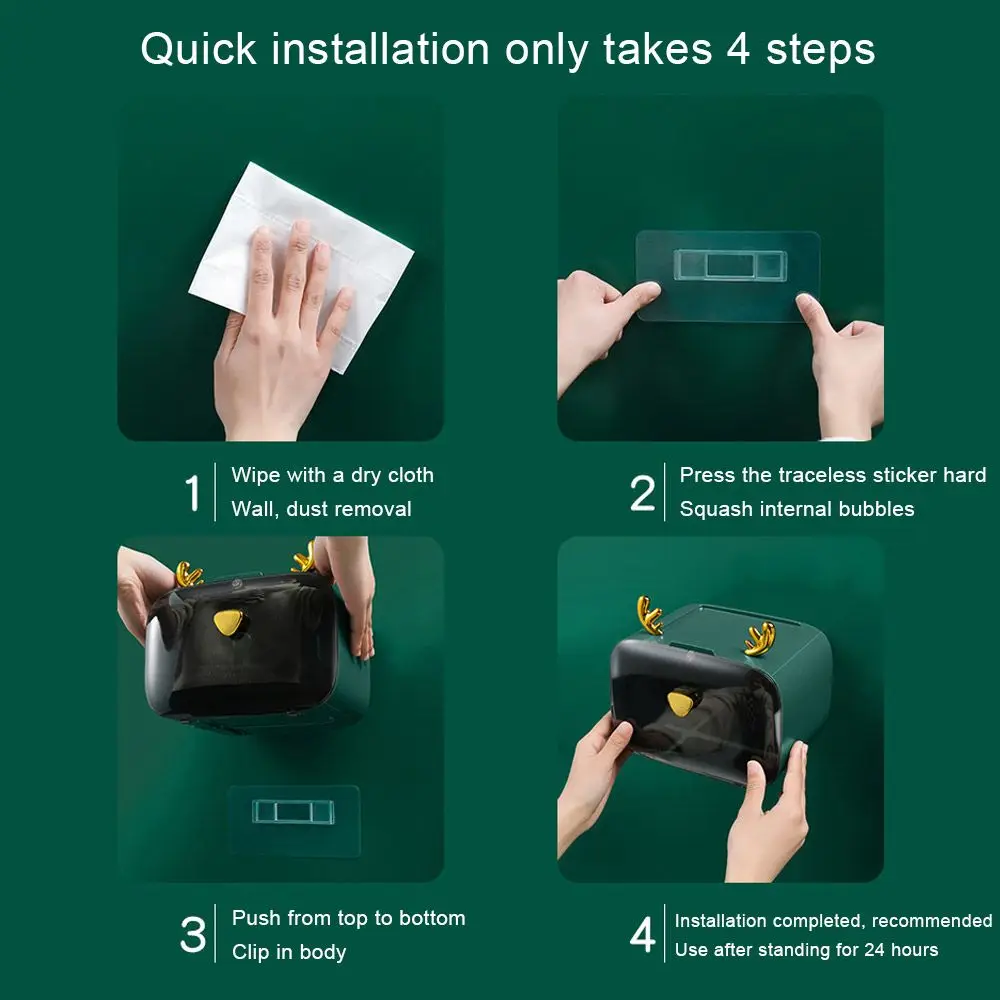 Quick installation only takes 4 steps

1 Wipe with a dry cloth
Wall, dust removal

2 Press the traceless sticker hard
Squash internal bubbles

3 Push from top to bottom
Clip in body

4 Installation completed, recommended
Use after standing for 24 hours