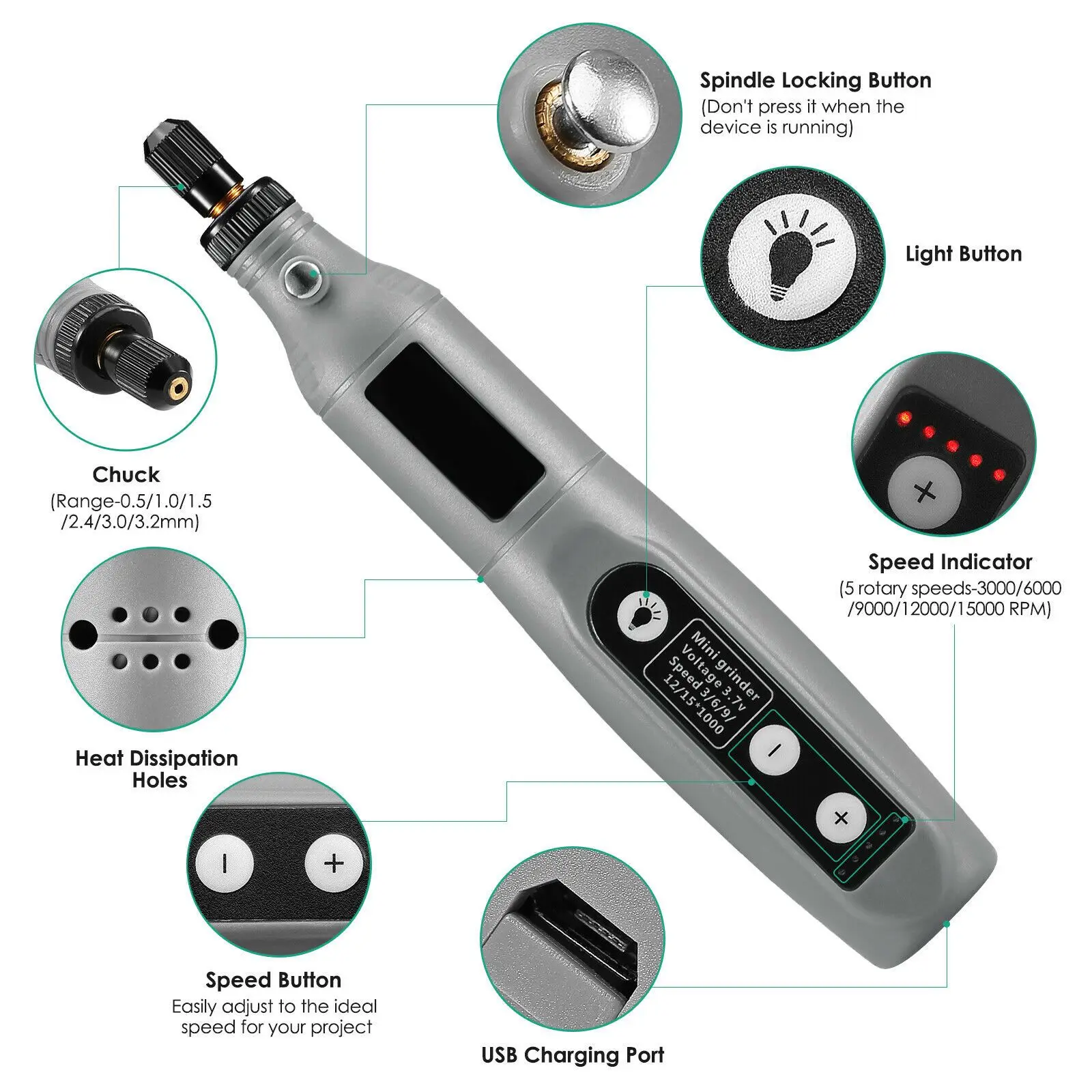 Spindle Locking Button
(Don't press it when the device is running)

Light Button

Chuck
(Range-0.5/1.0/1.5 /2.4/3.0/3.2mm)

Speed Indicator
(5 rotary speeds-3000/6000 /9000/12000/15000 RPM)

Mini grinder
Voltage 3.7v
Speed 3/6/9/
12/15*1000

Heat Dissipation Holes

Speed Button
Easily adjust to the ideal speed for your project

USB Charging Port