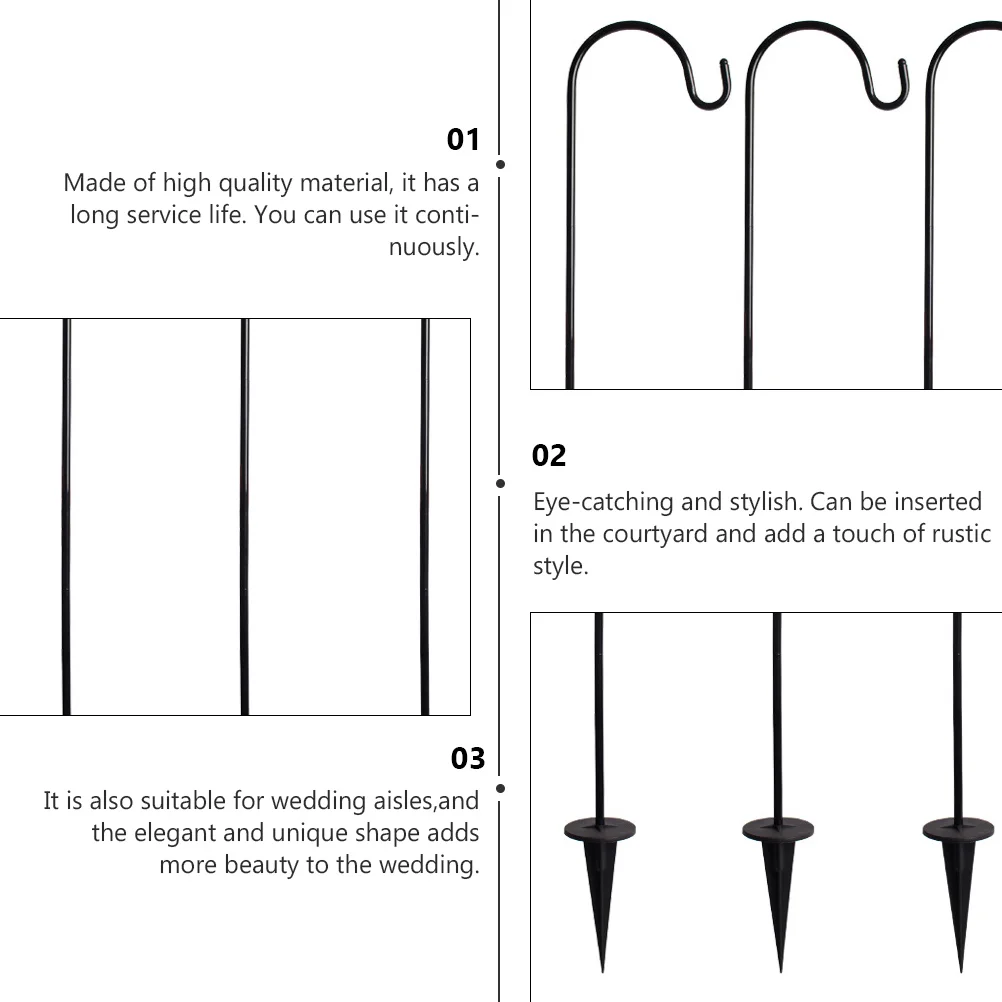 01

Made of high quality material, it has a long service life. You can use it continuously.

02

Eye-catching and stylish. Can be inserted in the courtyard and add a touch of rustic style.

03

It is also suitable for wedding aisles,and the elegant and unique shape adds more beauty to the wedding.