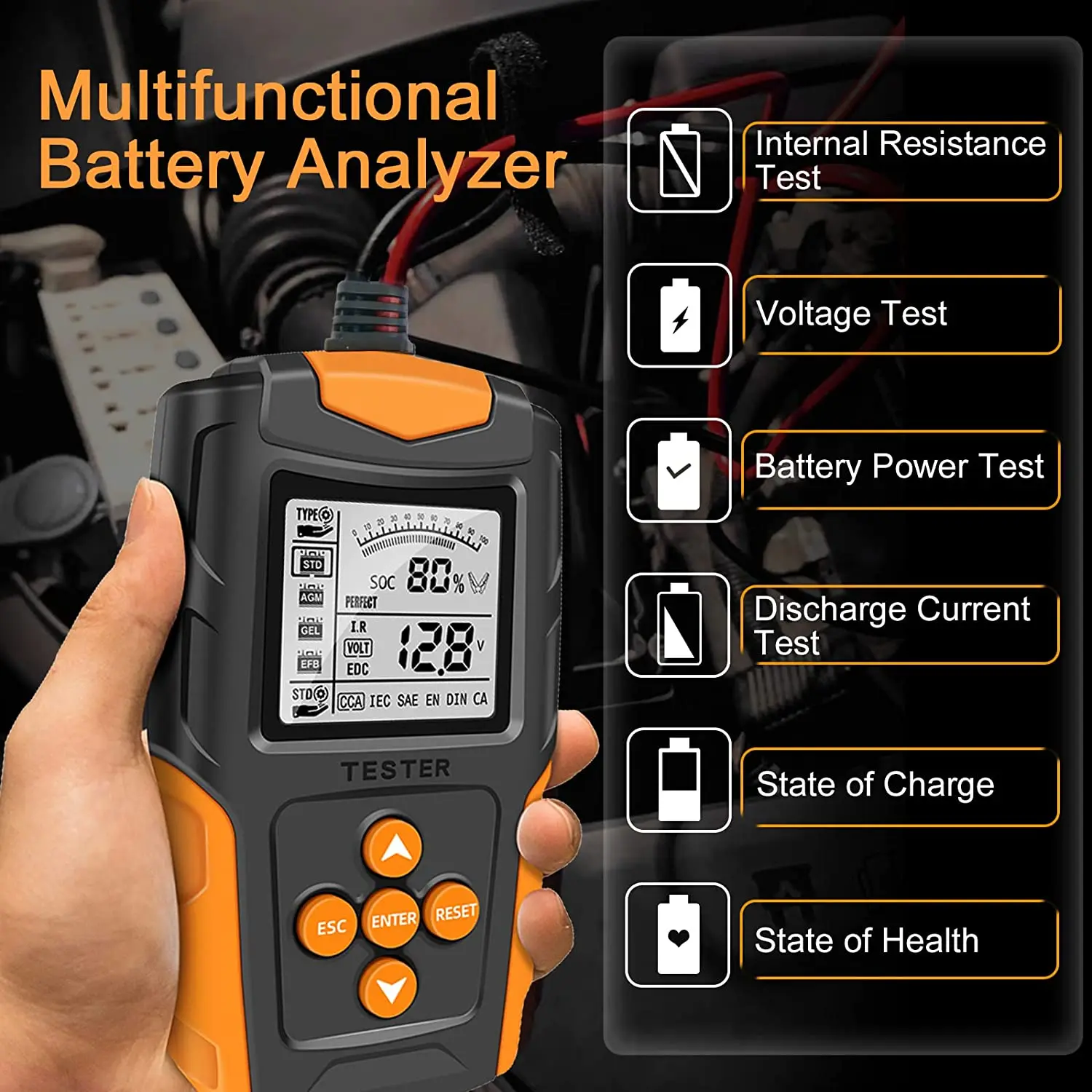 Multifunctional Battery Analyzer

TYPE
STD
AGM
GEL
EFB
STD
0 10 20 30 40 50 60 70 80 90 100
SOC 80%
PERFECT
I.R
VOLT
EDC
12.8 V
CCA IEC SAE EN DIN CA

TESTER

ESC ENTER RESET

Internal Resistance Test

Voltage Test

Battery Power Test

Discharge Current Test

State of Charge

State of Health