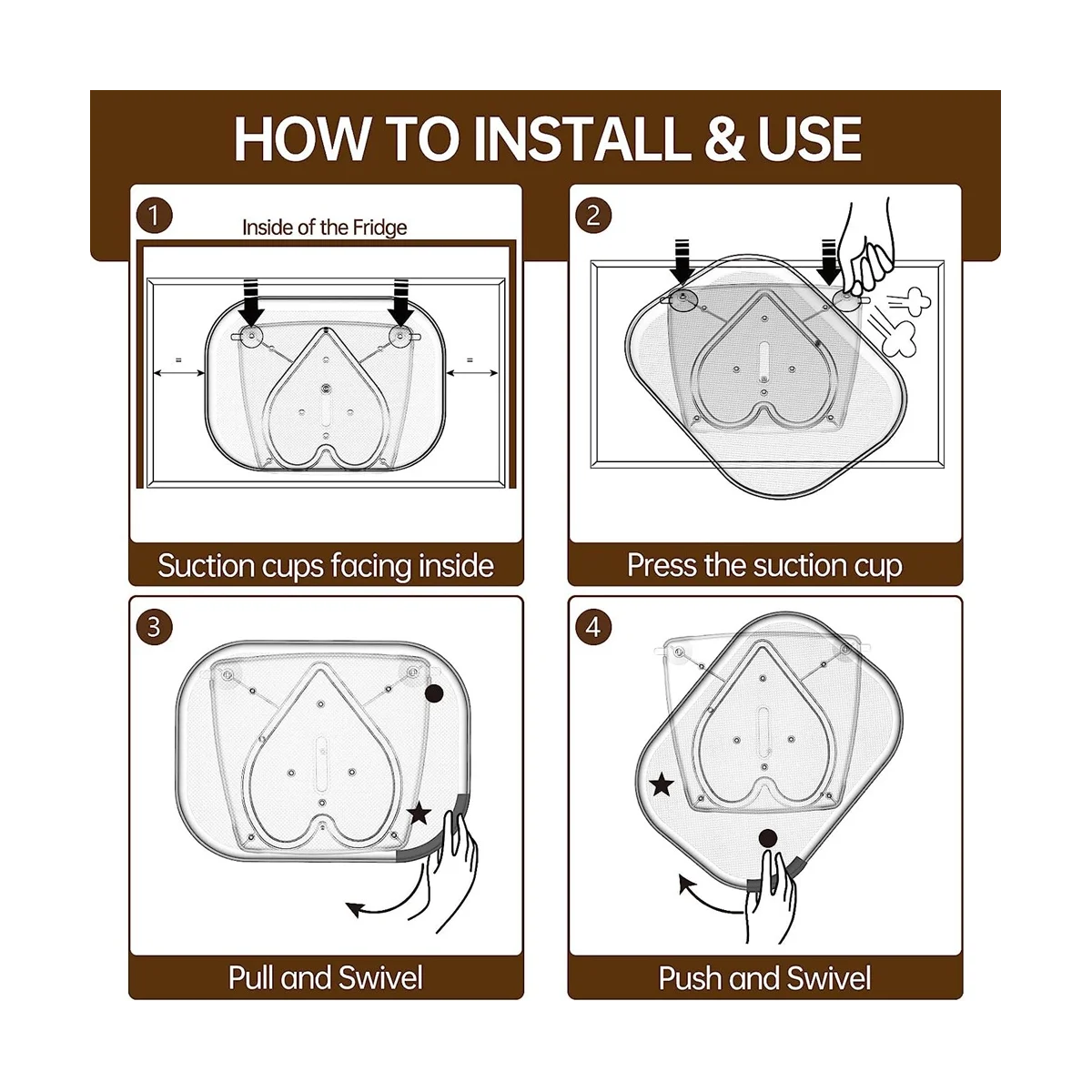 HOW TO INSTALL & USE

1

Inside of the Fridge

=

=

Suction cups facing inside

2

Press the suction cup

3

Pull and Swivel

4

Push and Swivel