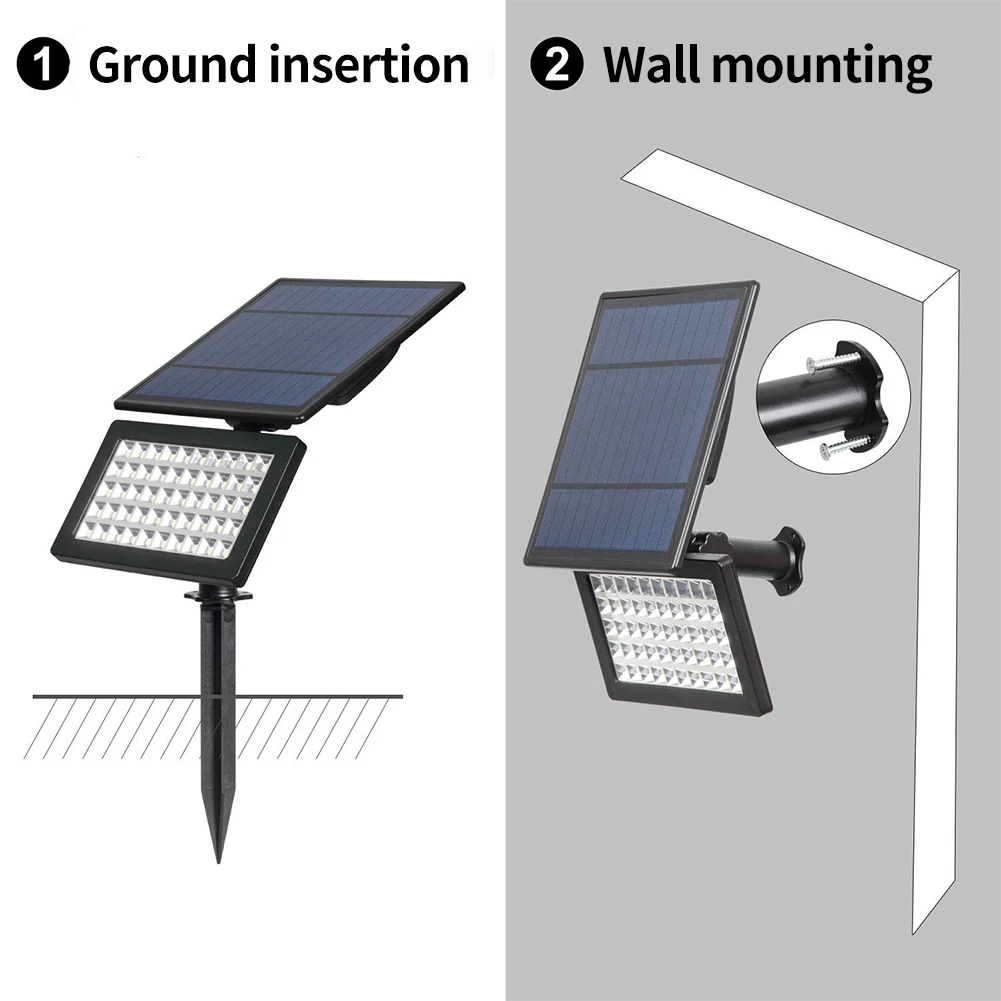 1 Ground insertion

2 Wall mounting