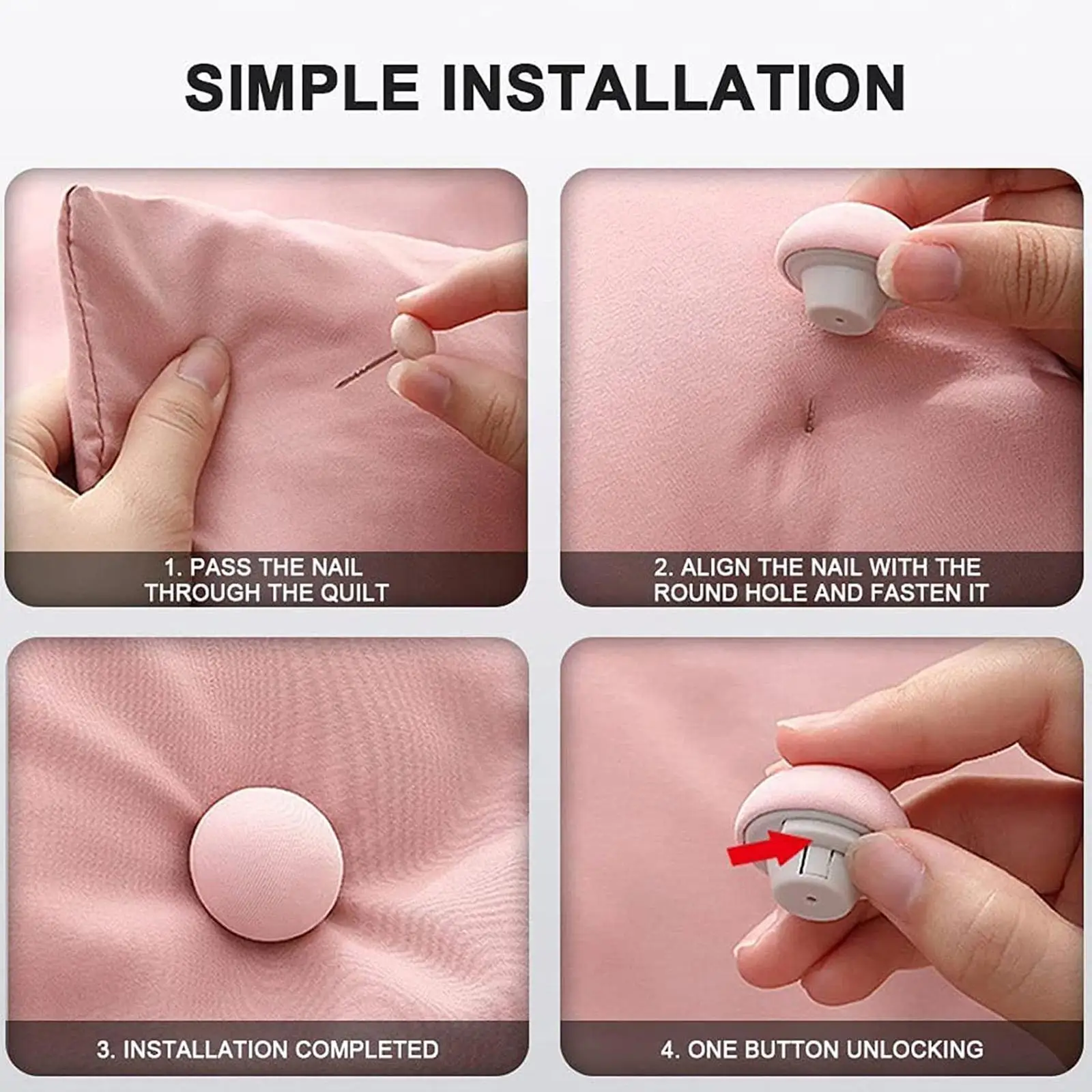 SIMPLE INSTALLATION

1. PASS THE NAIL THROUGH THE QUILT

2. ALIGN THE NAIL WITH THE ROUND HOLE AND FASTEN IT

3. INSTALLATION COMPLETED

4. ONE BUTTON UNLOCKING