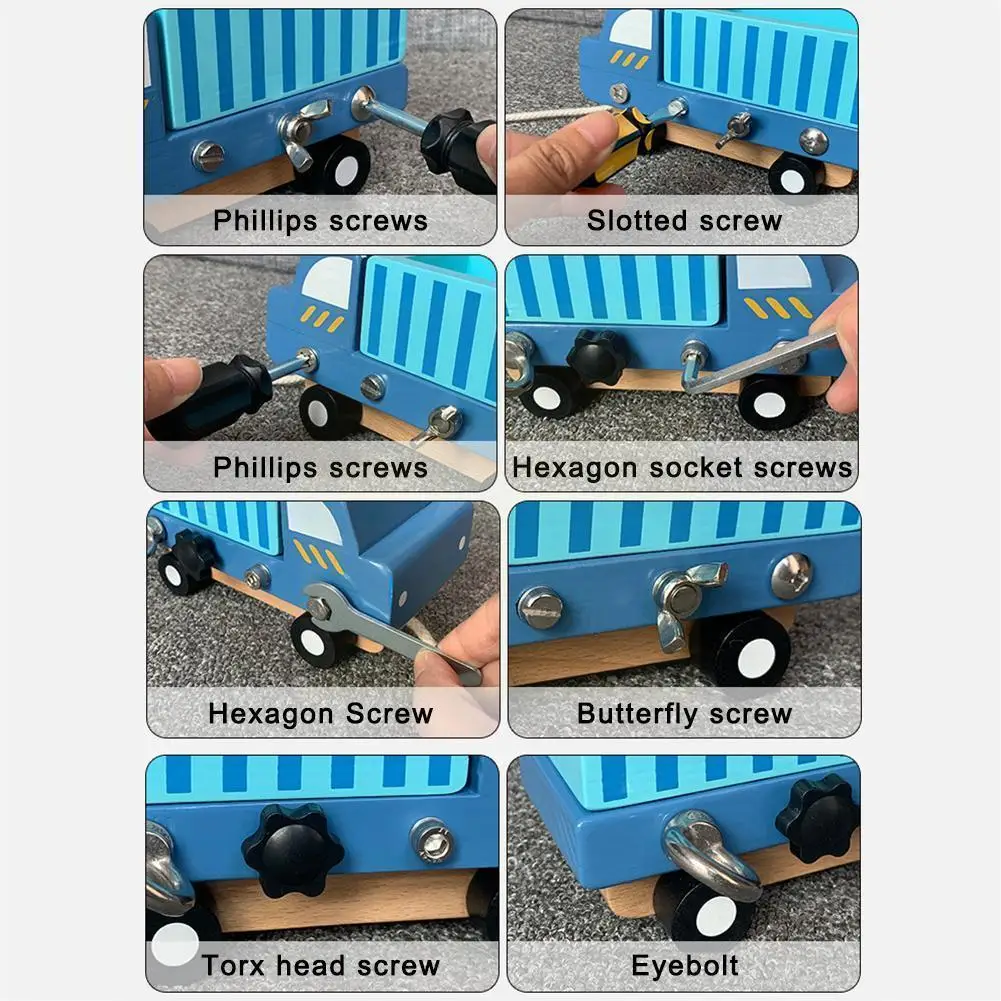 Phillips screws

Slotted screw

Phillips screws

Hexagon socket screws

Hexagon Screw

Butterfly screw

Torx head screw

Eyebolt