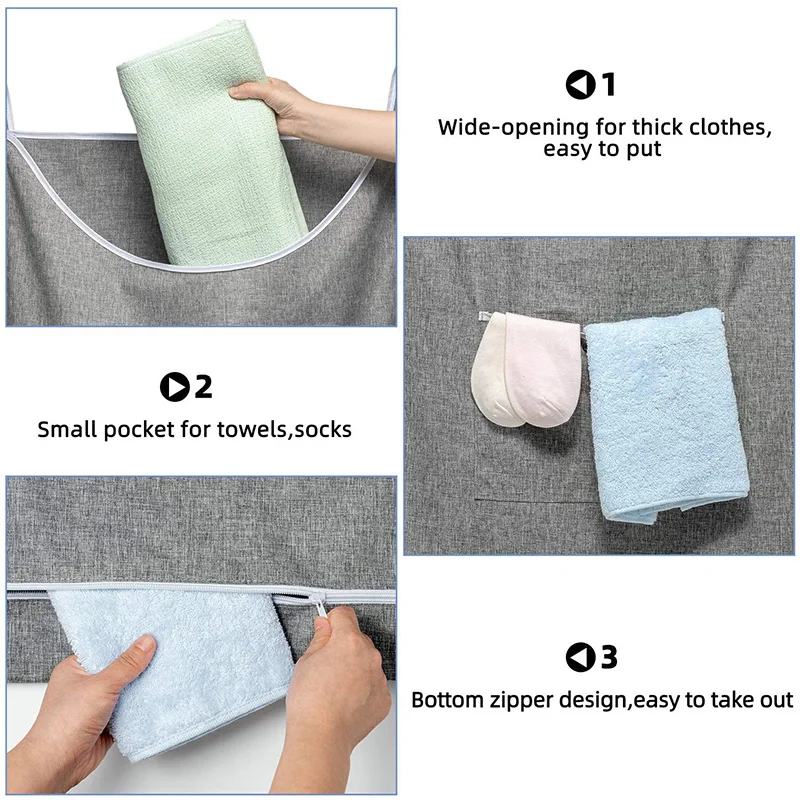 1
Wide-opening for thick clothes, easy to put

2
Small pocket for towels,socks

3
Bottom zipper design,easy to take out