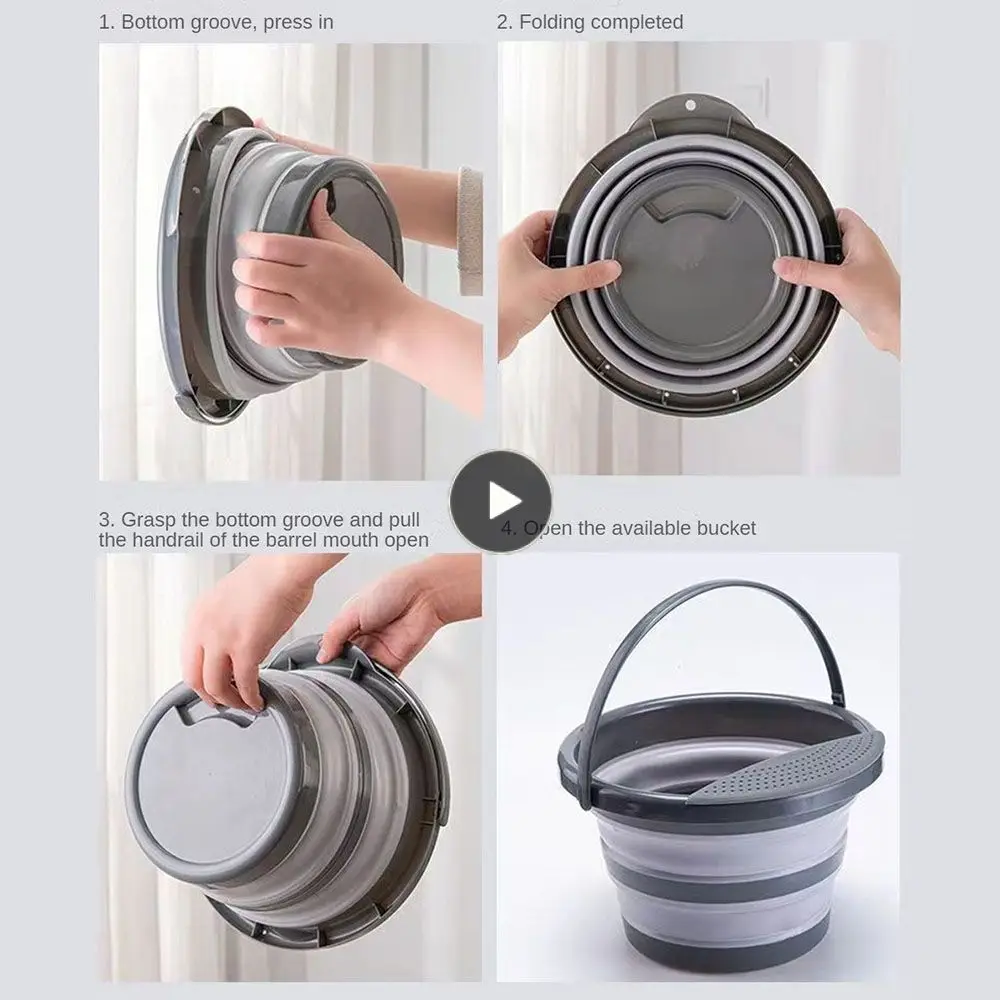 1. Bottom groove, press in

2. Folding completed

3. Grasp the bottom groove and pull the handrail of the barrel mouth open

4. Open the available bucket