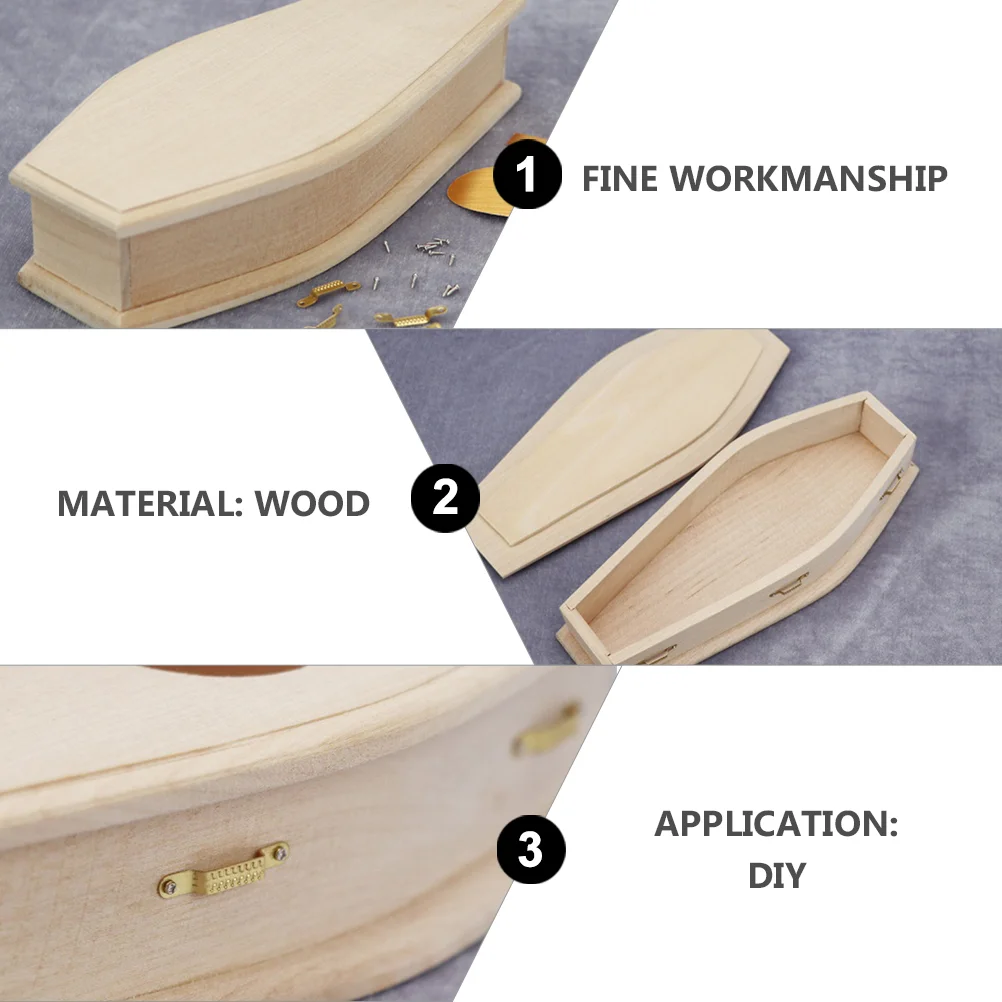 1 FINE WORKMANSHIP

MATERIAL: WOOD 2

3 APPLICATION: DIY