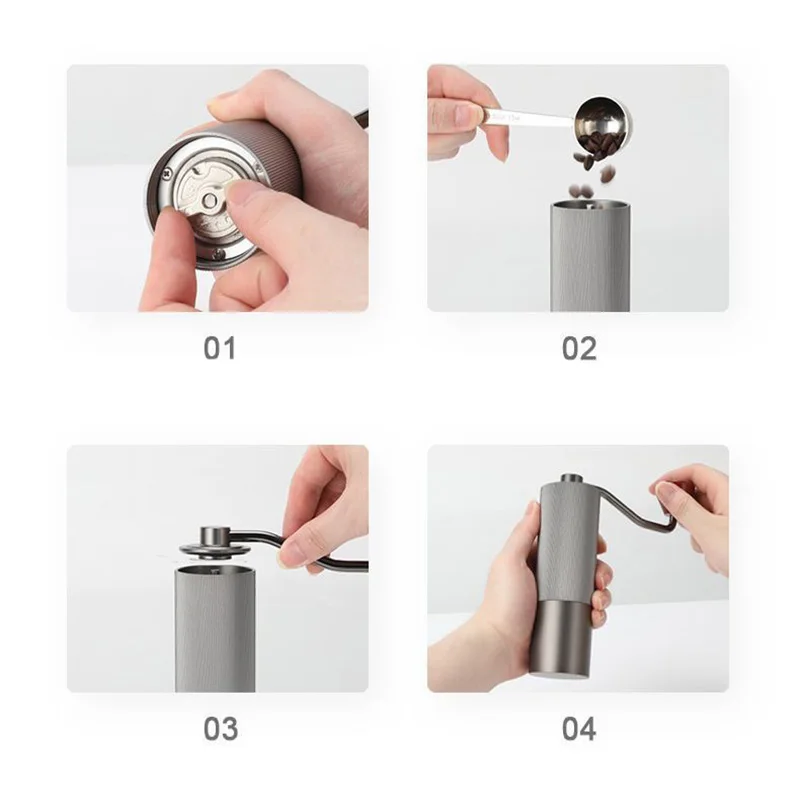 01

02

03

04