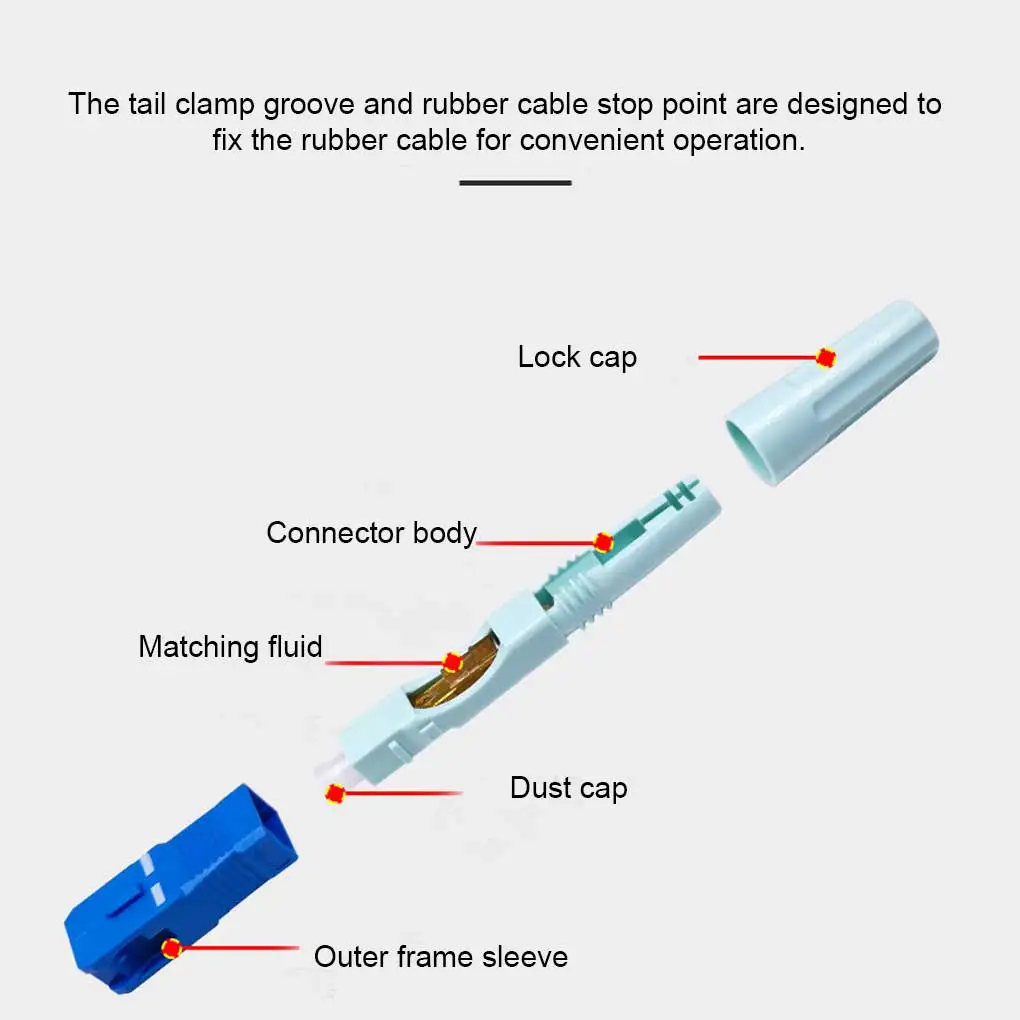 The tail clamp groove and rubber cable stop point are designed to fix the rubber cable for convenient operation.

Lock cap

Connector body

Matching fluid

Dust cap

Outer frame sleeve