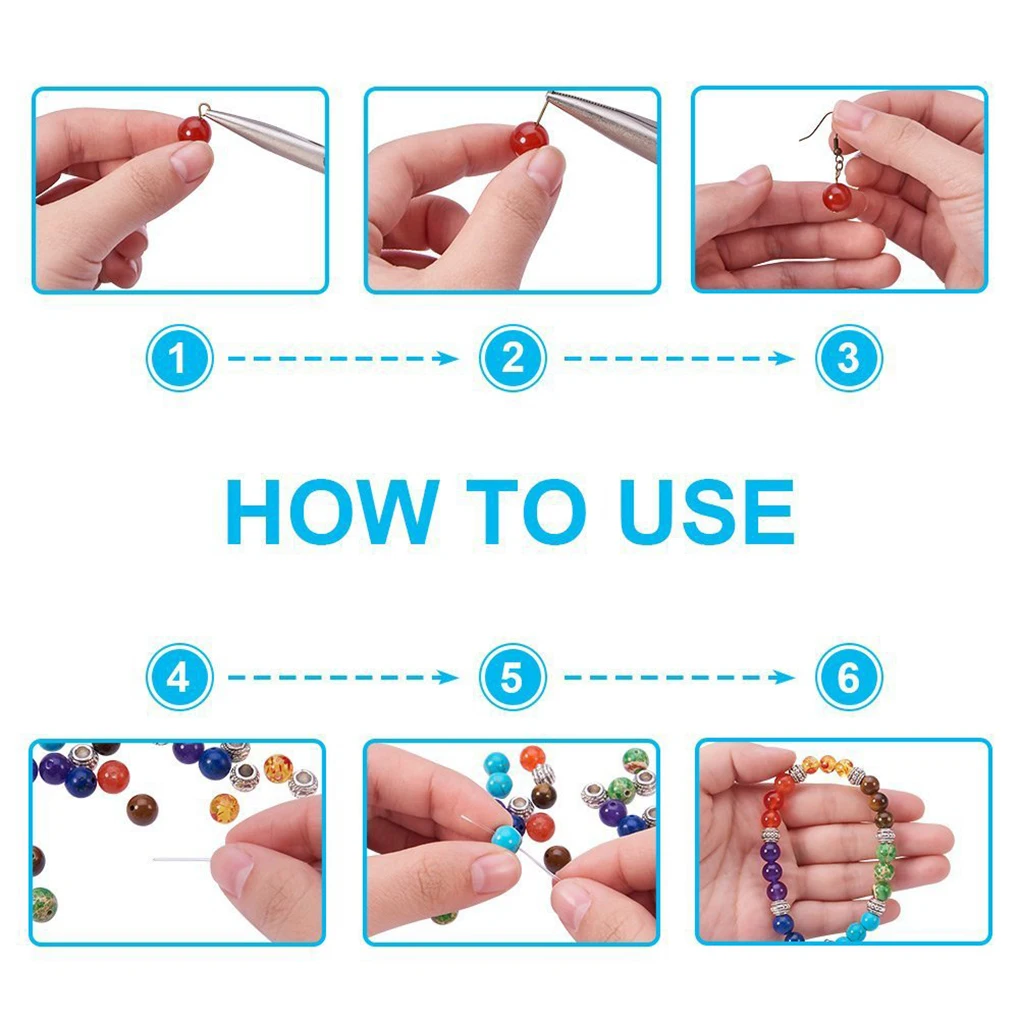 1
2
3

HOW TO USE

4
5
6