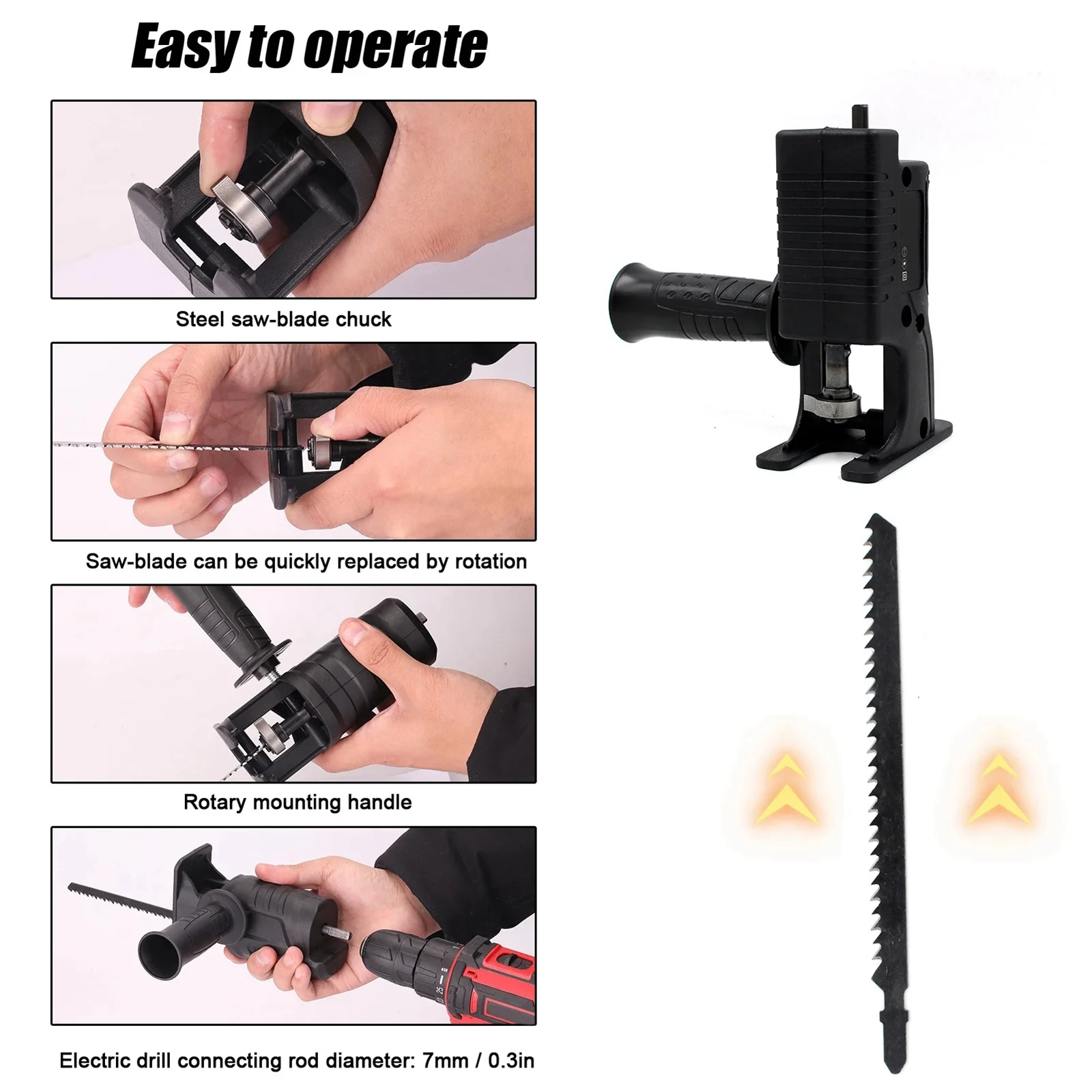 Easy to operate

Steel saw-blade chuck

Saw-blade can be quickly replaced by rotation

Rotary mounting handle

Electric drill connecting rod diameter: 7mm / 0.3in