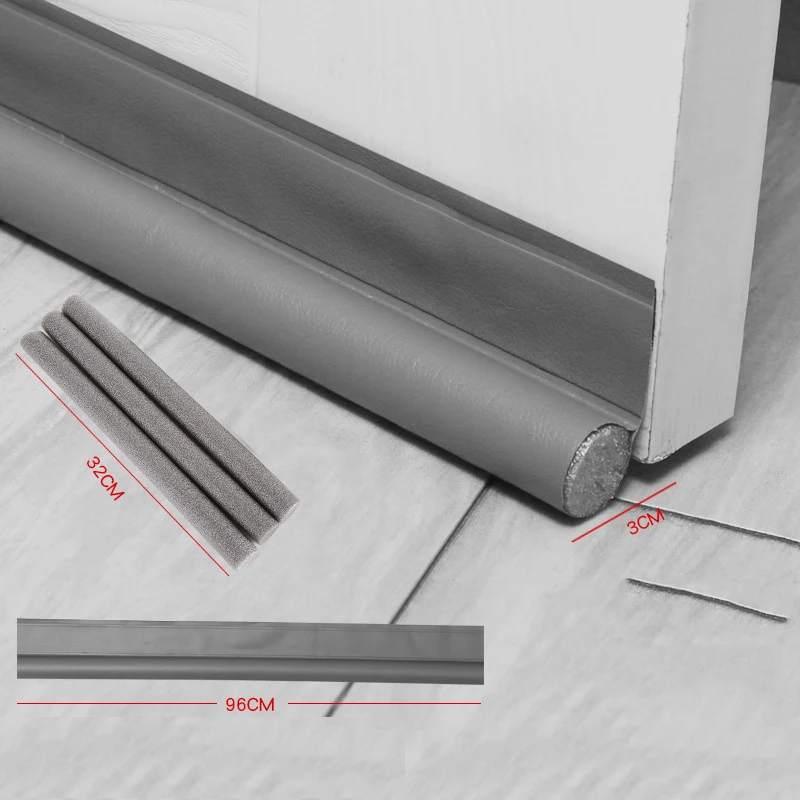 32CM

3CM

96CM