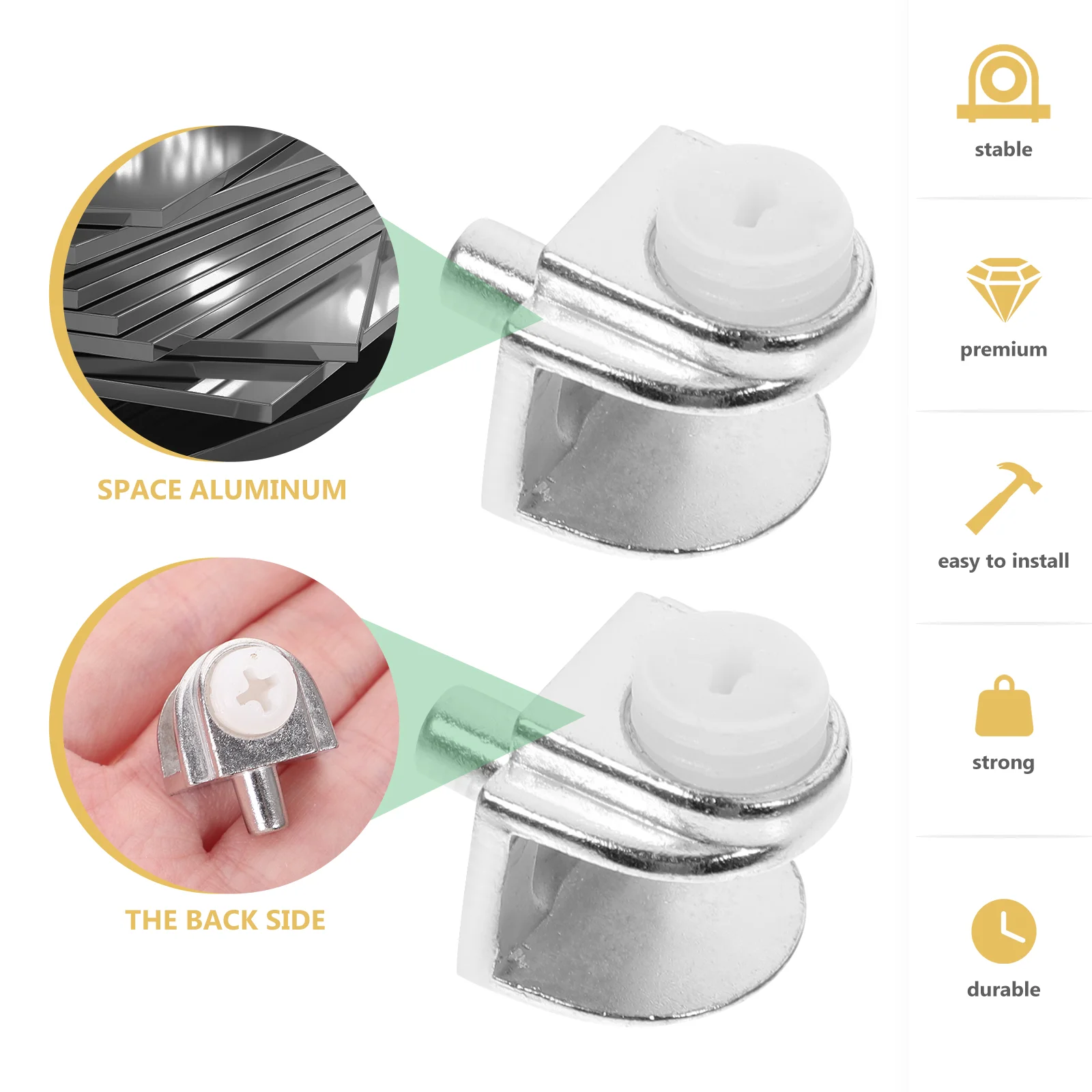 SPACE ALUMINUM

THE BACK SIDE

stable

premium

easy to install

strong

durable