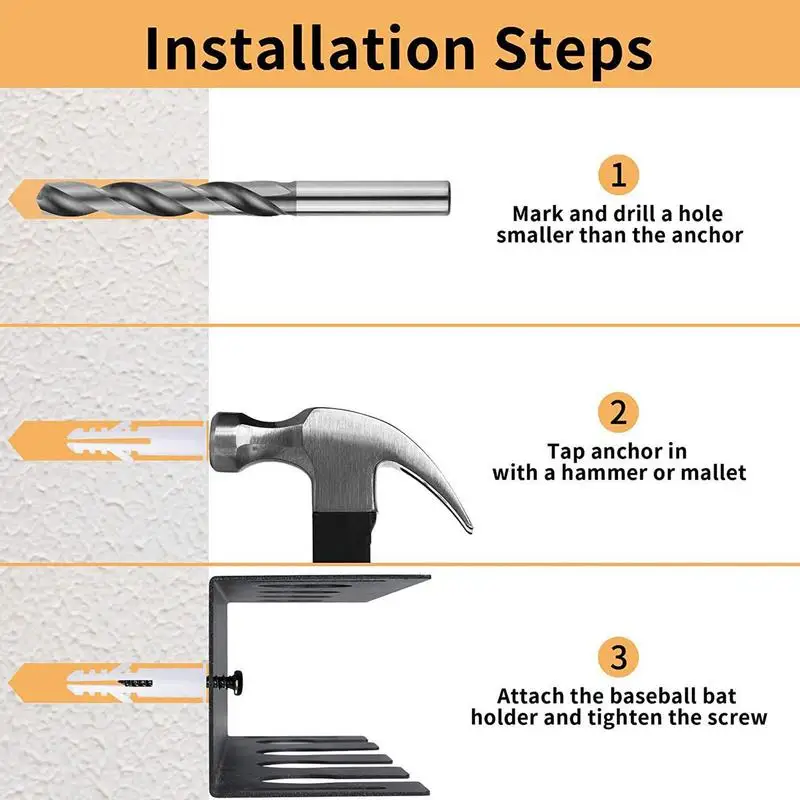 Installation Steps

1
Mark and drill a hole smaller than the anchor

2
Tap anchor in with a hammer or mallet

3
Attach the baseball bat holder and tighten the screw