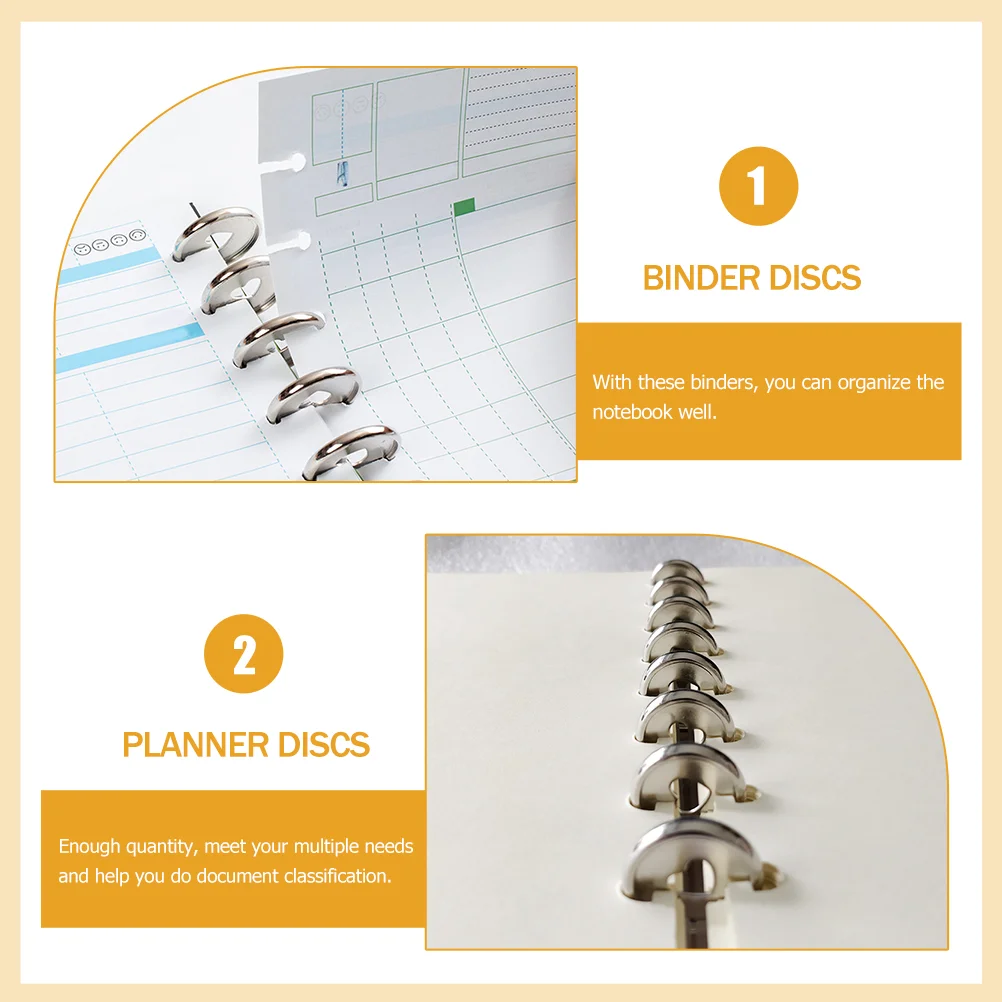 1

BINDER DISCS

With these binders, you can organize the notebook well.

2

PLANNER DISCS

Enough quantity, meet your multiple needs and help you do document classification.