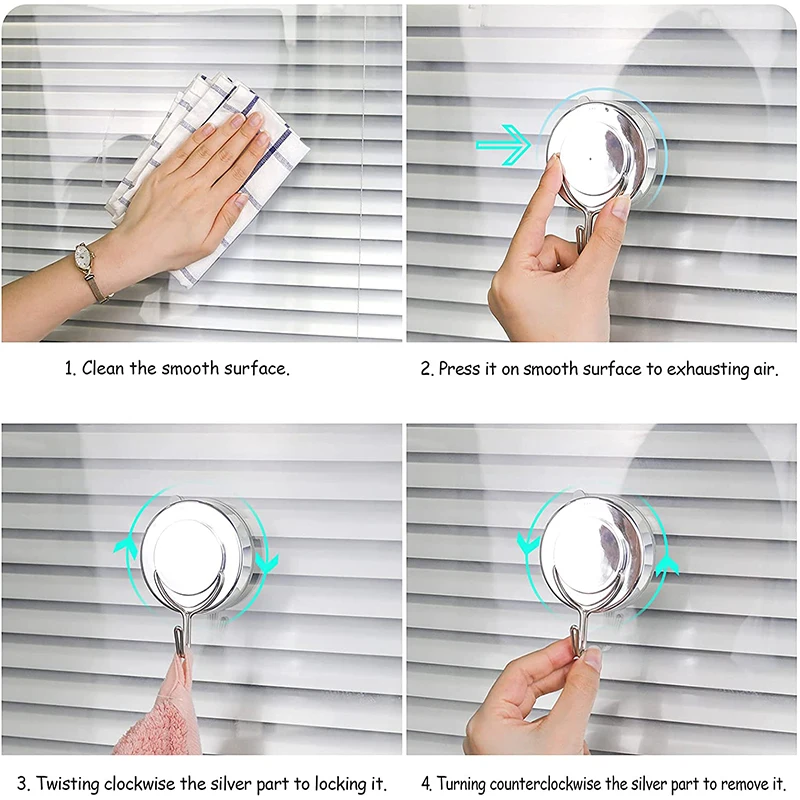 1. Clean the smooth surface.

2. Press it on smooth surface to exhausting air.

3. Twisting clockwise the silver part to locking it.

4. Turning counterclockwise the silver part to remove it.