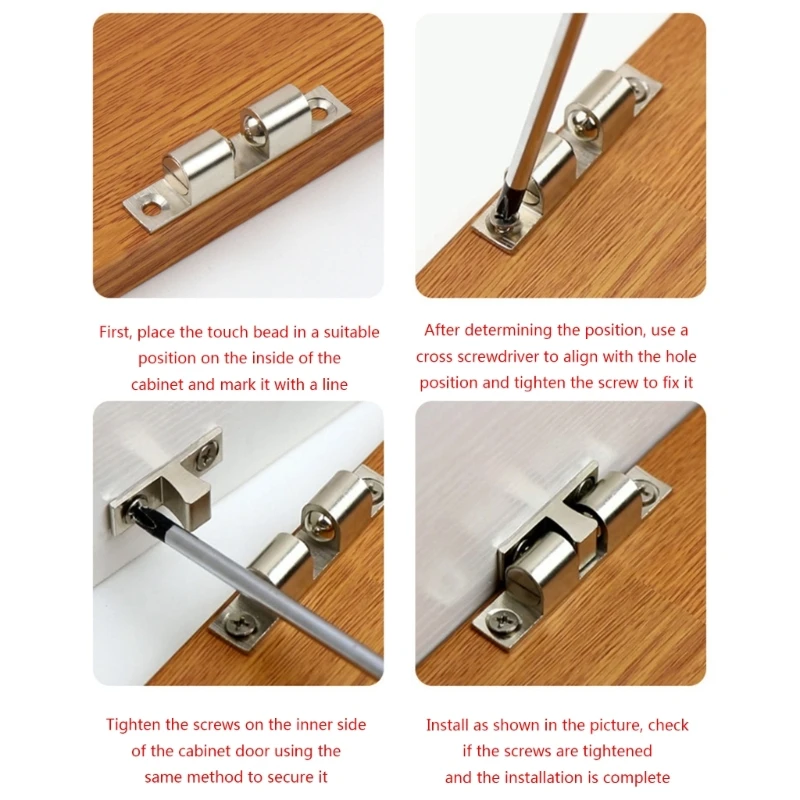 First, place the touch bead in a suitable position on the inside of the cabinet and mark it with a line

After determining the position, use a cross screwdriver to align with the hole position and tighten the screw to fix it

Tighten the screws on the inner side of the cabinet door using the same method to secure it

Install as shown in the picture, check if the screws are tightened and the installation is complete