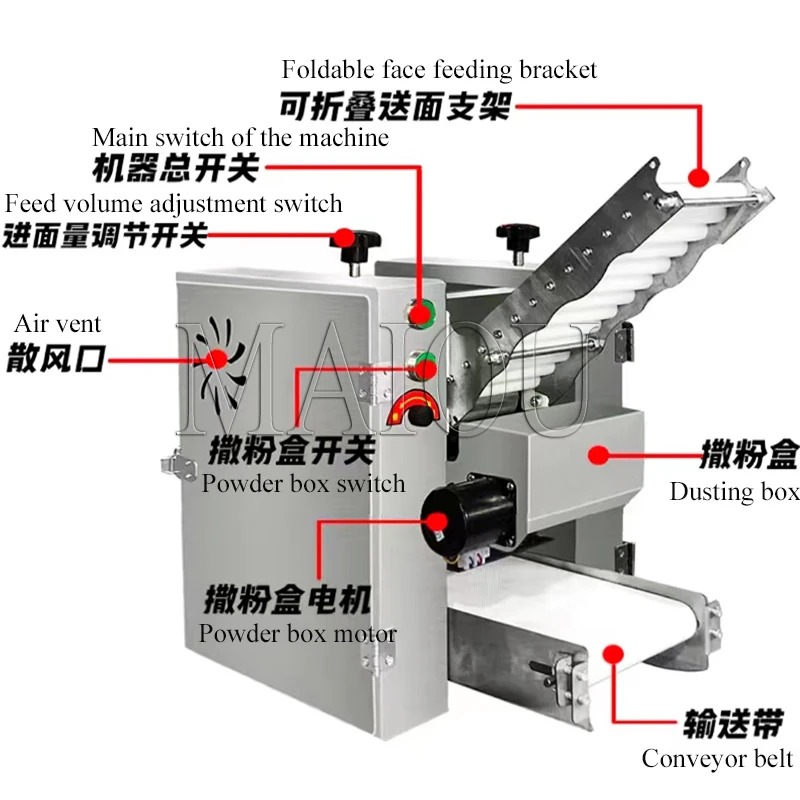 Foldable face feeding bracket
可折叠送面支架

Main switch of the machine
机器总开关

Feed volume adjustment switch
进面量调节开关

Air vent
散风口

MAIOU

撒粉盒开关
Powder box switch

撒粉盒
Dusting box

撒粉盒电机
Powder box motor

输送带
Conveyor belt