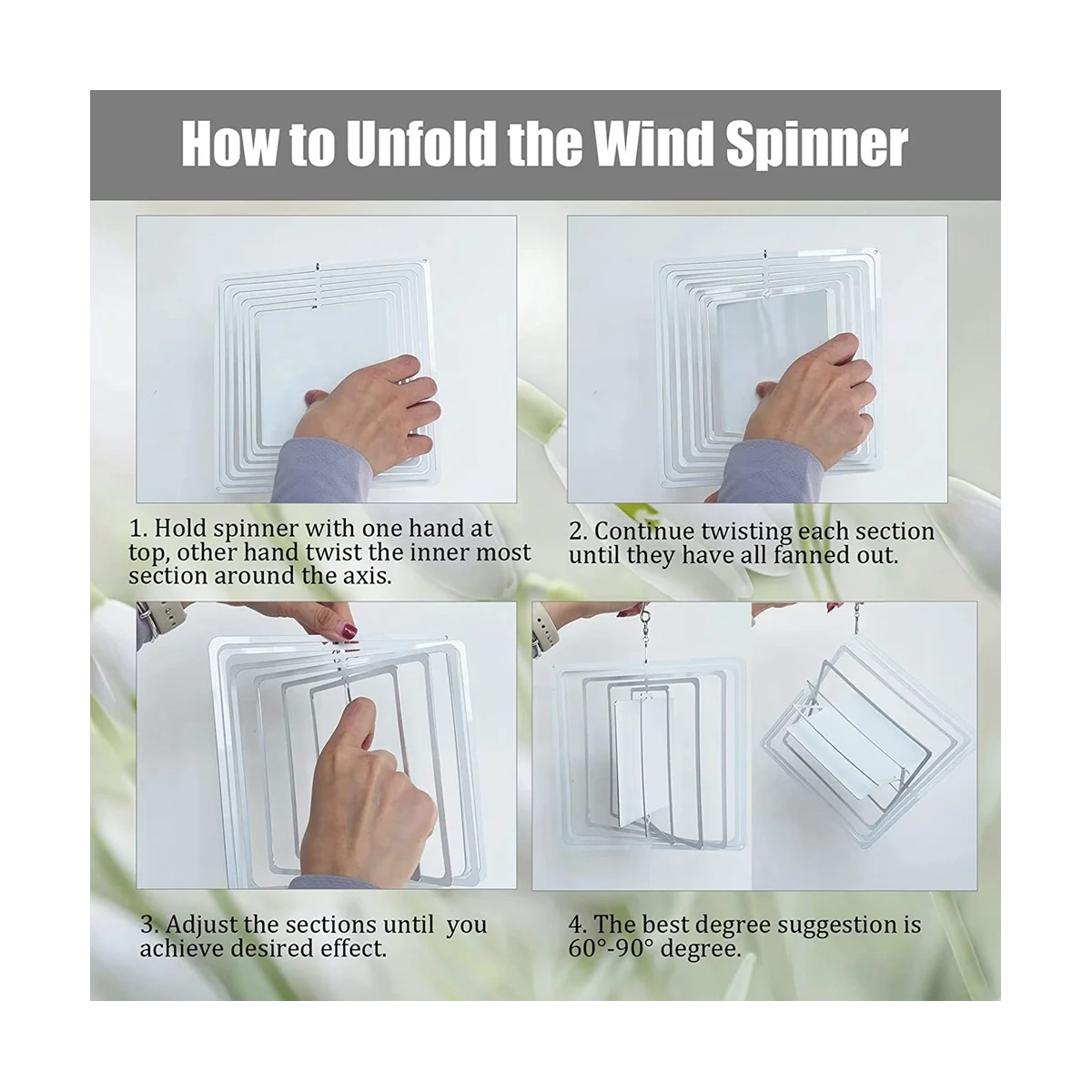 How to Unfold the Wind Spinner

1. Hold spinner with one hand at top, other hand twist the inner most section around the axis.

2. Continue twisting each section until they have all fanned out.

3. Adjust the sections until  you achieve desired effect.

4. The best degree suggestion is 60°-90° degree.